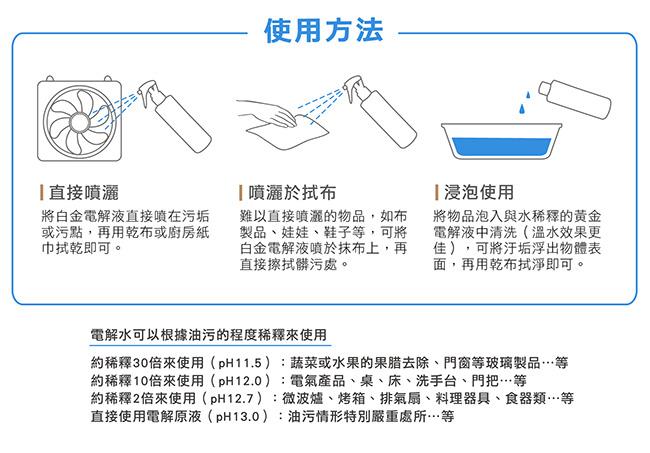 使用方法

直接噴灑

將白金電解液直接噴在污垢或污點，再用乾布或廚房紙巾拭乾即可。

噴灑於拭布

難以直接噴灑的物品，如布製品、娃娃、鞋子等，可將白金電解液噴於抹布上，再直接擦拭髒污處。

浸泡使用

將物品泡入與水稀釋的黃金電解液中清洗（溫水效果更佳），可將汙垢浮出物體表面，再用乾布拭淨即可。

電解水可以根據油污的程度稀釋來使用

約稀釋30倍來使用（pH11.5）：蔬菜或水果的果腊去除、門窗等玻璃製品…等
約稀釋10倍來使用（pH12.0）：電氣產品、桌、床、洗手台、門把…等
約稀釋2倍來使用（pH12.7）：微波爐、烤箱、排氣扇、料理器具、食器類…等
直接使用電解原液（pH13.0）：油污情形特別嚴重處所…等