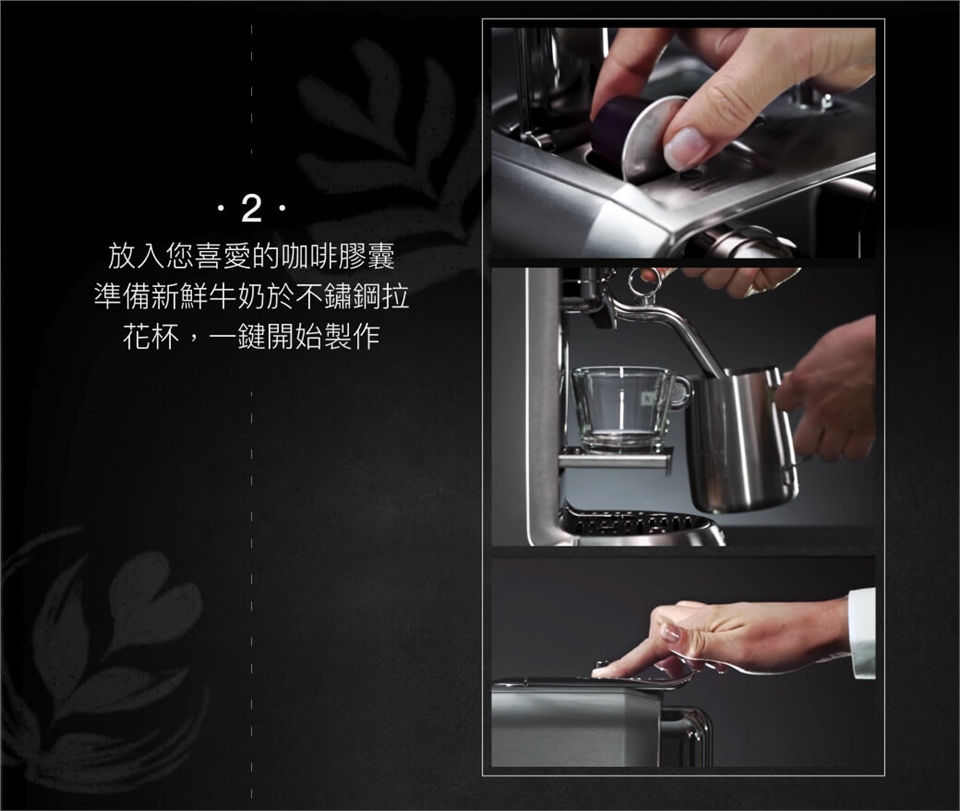 · 2 ·
放入您喜愛的咖啡膠囊
準備新鮮牛奶於不鏽鋼拉
花杯，一鍵開始製作