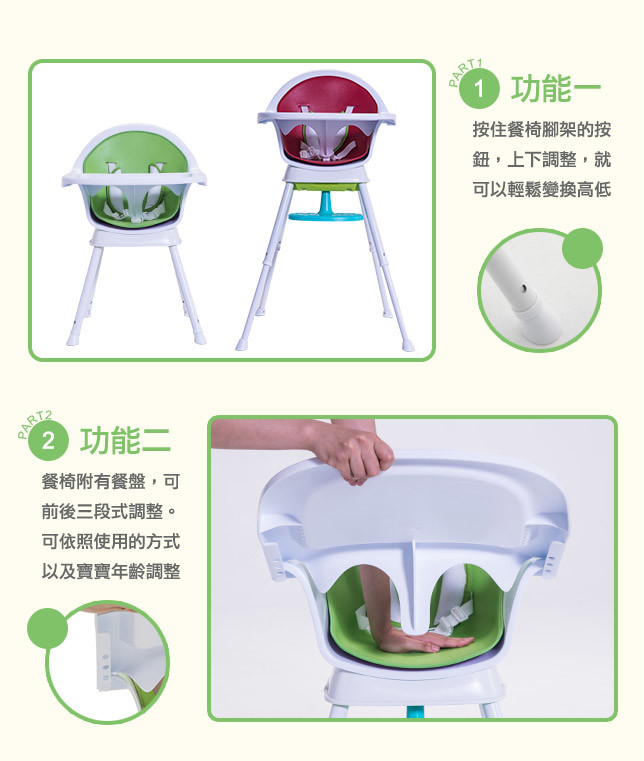 PART1
1 功能一

按住餐椅腳架的按鈕，上下調整，就可以輕鬆變換高低

PART2
2 功能二

餐椅附有餐盤，可前後三段式調整。可依照使用的方式以及寶寶年齡調整