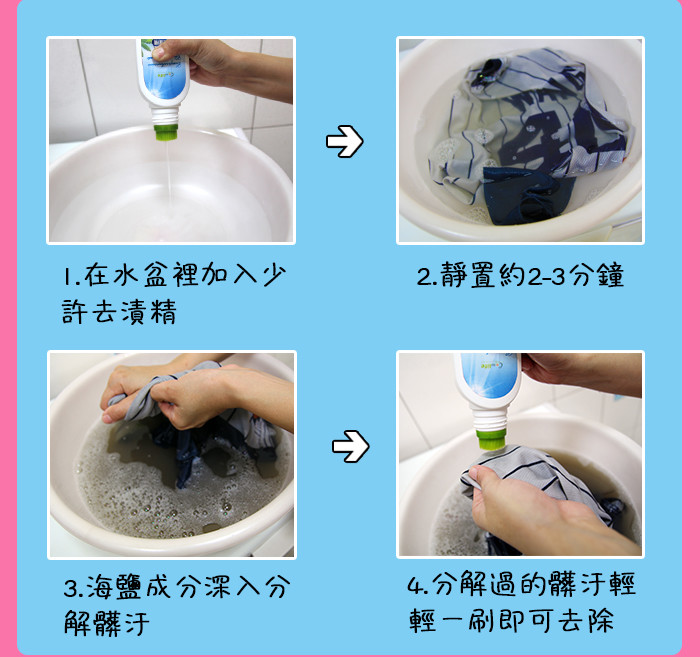 1.在水盆裡加入少許去漬精

2.靜置約2-3分鐘

3.海鹽成分深入分解髒汙

4.分解過的髒汙輕輕一刷即可去除