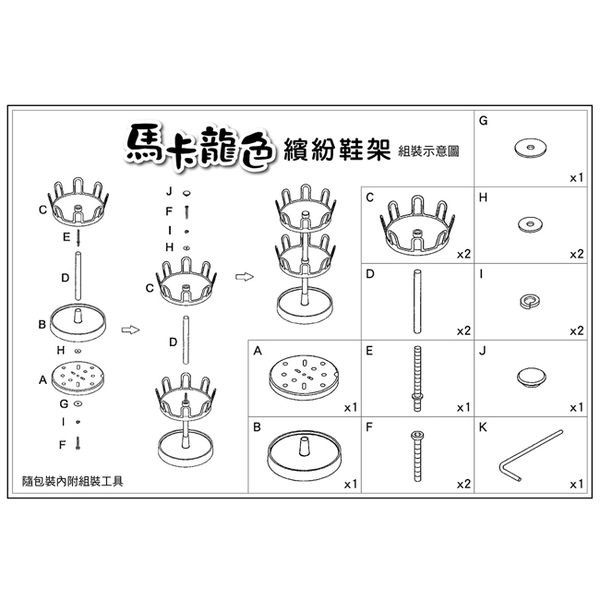 馬卡龍色 繽紛鞋架 組裝示意圖

C
E
D
B
H
A
G
I
F

J
F
I
H
C
D

隨包裝內附組裝工具

G
x1

C
x2

H
x2

D
x2

I
x2

A
x1

E
x1

J
x1

B
x1

F
x2

K
x1