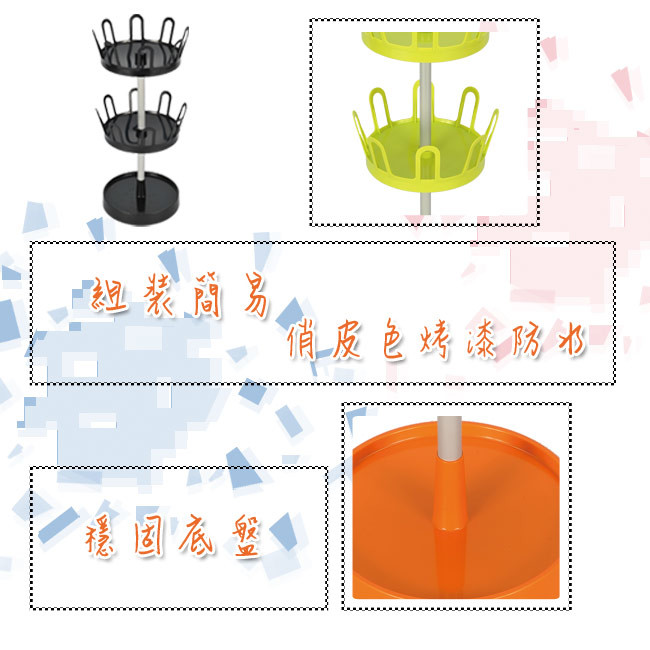 組裝簡易

俏皮色烤漆防水

穩固底盤