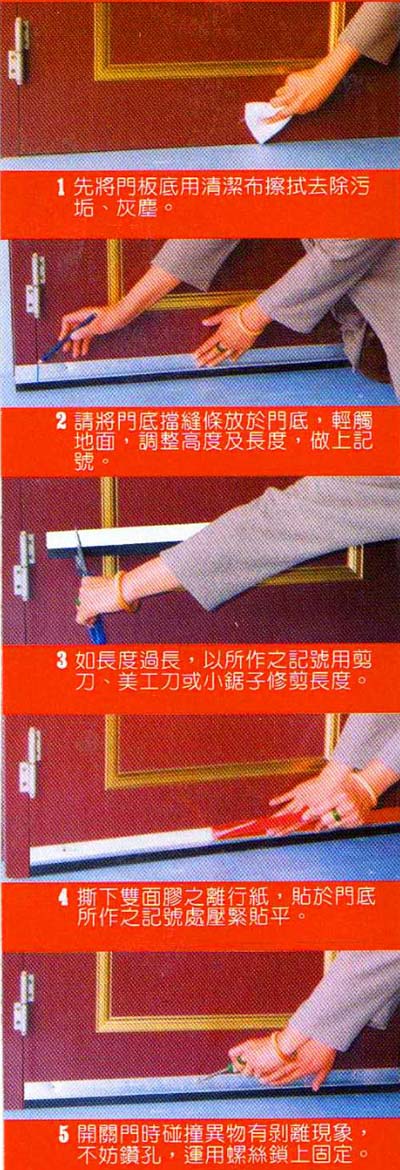 1 先將門板底用清潔布擦拭去除污垢、灰塵。

2 請將門底擋縫條放於門底，輕觸地面，調整高度及長度，做上記號。

3 如長度過長，以所作之記號用剪刀、美工刀或小鋸子修剪長度。

4 撕下雙面膠之離行紙，貼於門底所作之記號處壓緊貼平。

5 開關門時碰撞異物有剝離現象，不妨鑽孔，運用螺絲鎖上固定。