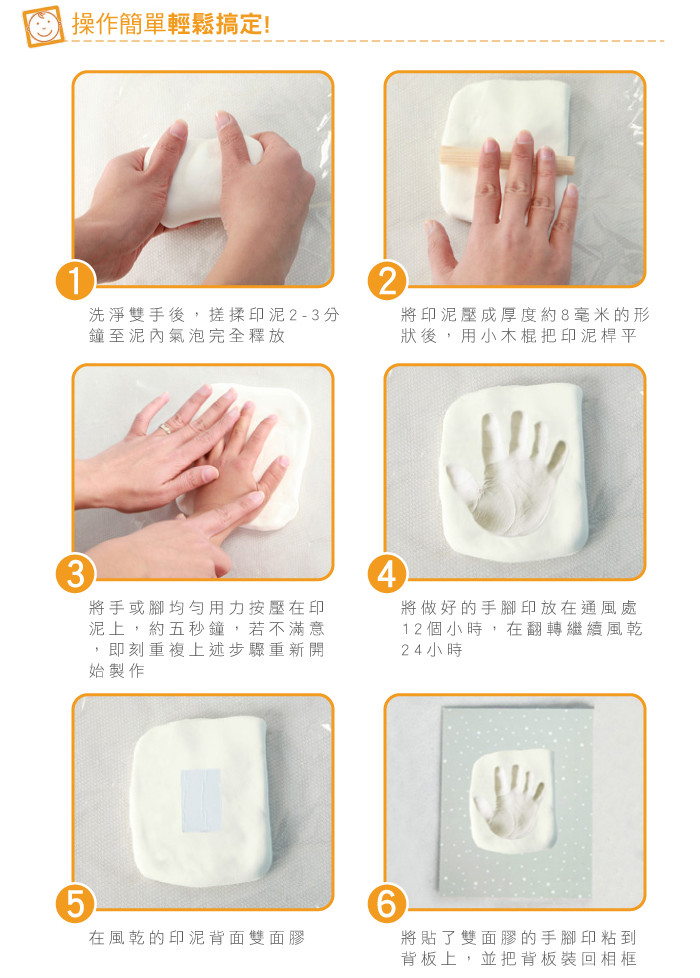 操作簡單輕鬆搞定!

1
洗淨雙手後，搓揉印泥2-3分鐘至泥內氣泡完全釋放

2
將印泥壓成厚度約8毫米的形狀後，用小木棍把印泥桿平

3
將手或腳均勻用力按壓在印泥上，約五秒鐘，若不滿意，即刻重複上述步驟重新開始製作

4
將做好的手腳印放在通風處12個小時，在翻轉繼續風乾24小時

5
在風乾的印泥背面雙面膠

6
將貼了雙面膠的手腳印粘到背板上，並把背板裝回相框