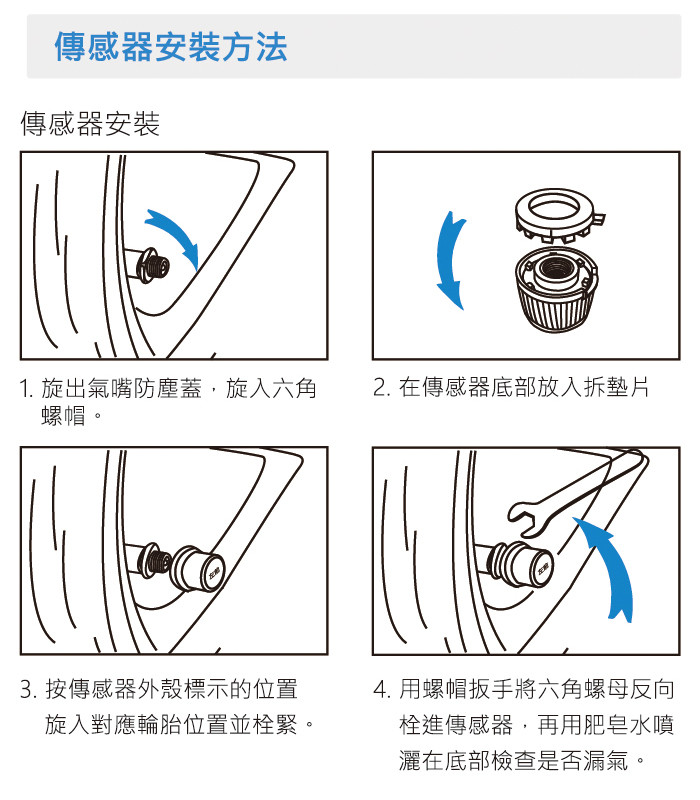 傳感器安裝方法

傳感器安裝

1. 旋出氣嘴防塵蓋，旋入六角螺帽。

2. 在傳感器底部放入拆墊片

3. 按傳感器外殼標示的位置旋入對應輪胎位置並栓緊。

4. 用螺帽扳手將六角螺母反向栓進傳感器，再用肥皂水噴灑在底部檢查是否漏氣。