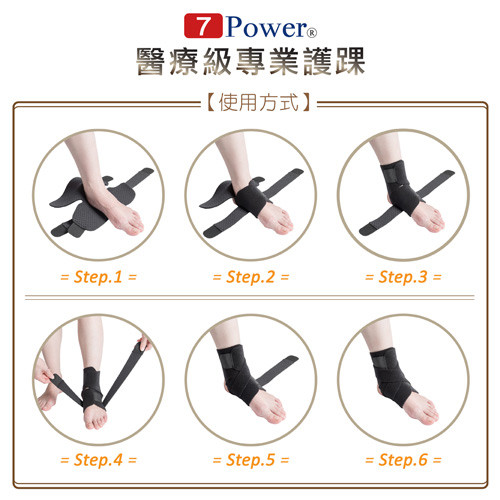 7 Power®
醫療級專業護踝

【使用方式】

= Step.1 =

= Step.2 =

= Step.3 =

= Step.4 =

= Step.5 =

= Step.6 =