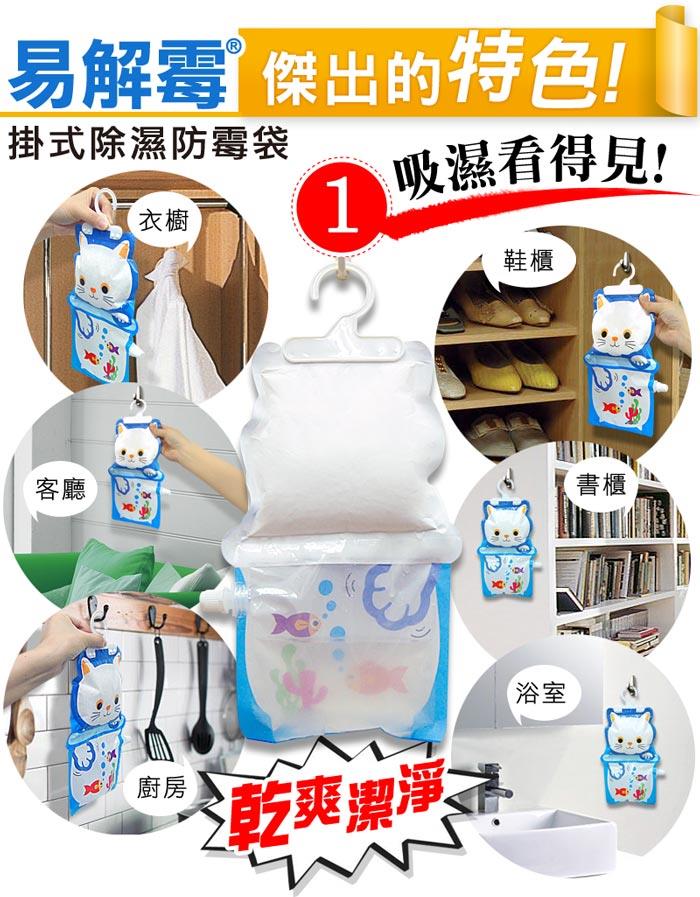 易解霉®
傑出的特色!
掛式除濕防霉袋
1 吸濕看得見!

衣櫥
鞋櫃
客廳
書櫃
浴室
廚房
乾爽潔淨