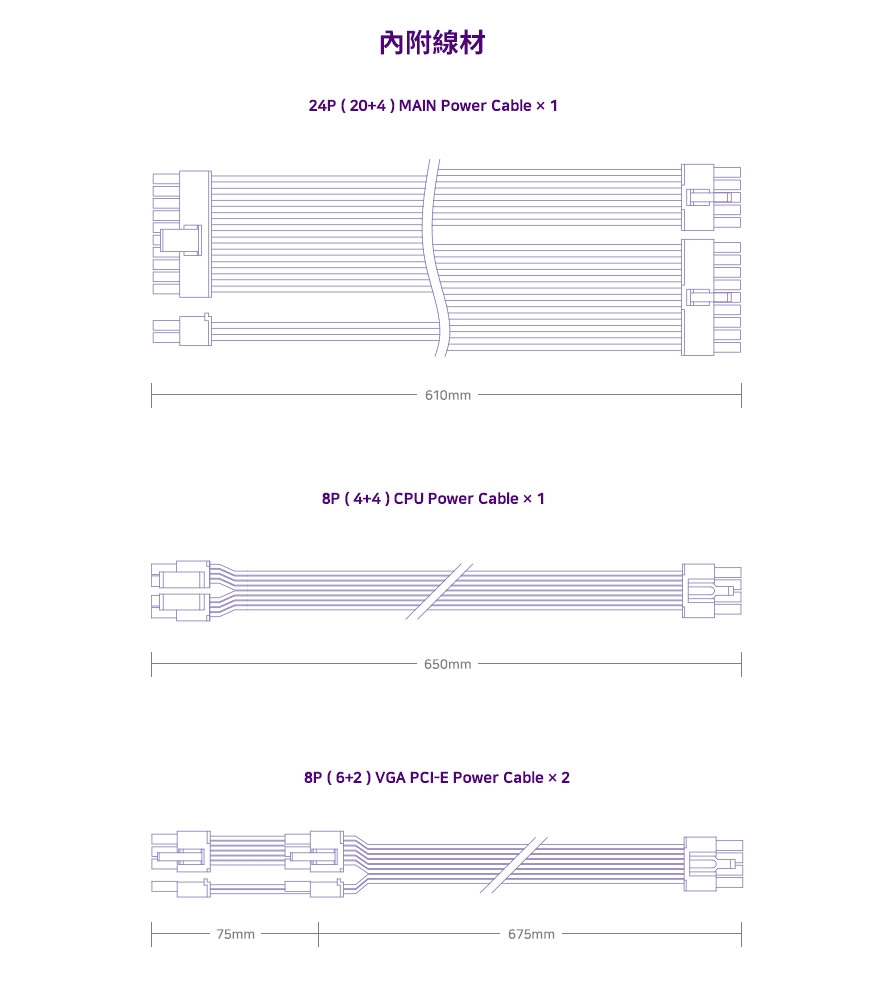 內附線材

24P ( 20+4 ) MAIN Power Cable × 1

610mm

8P ( 4+4 ) CPU Power Cable × 1

650mm

8P ( 6+2 ) VGA PCI-E Power Cable × 2

75mm

675mm