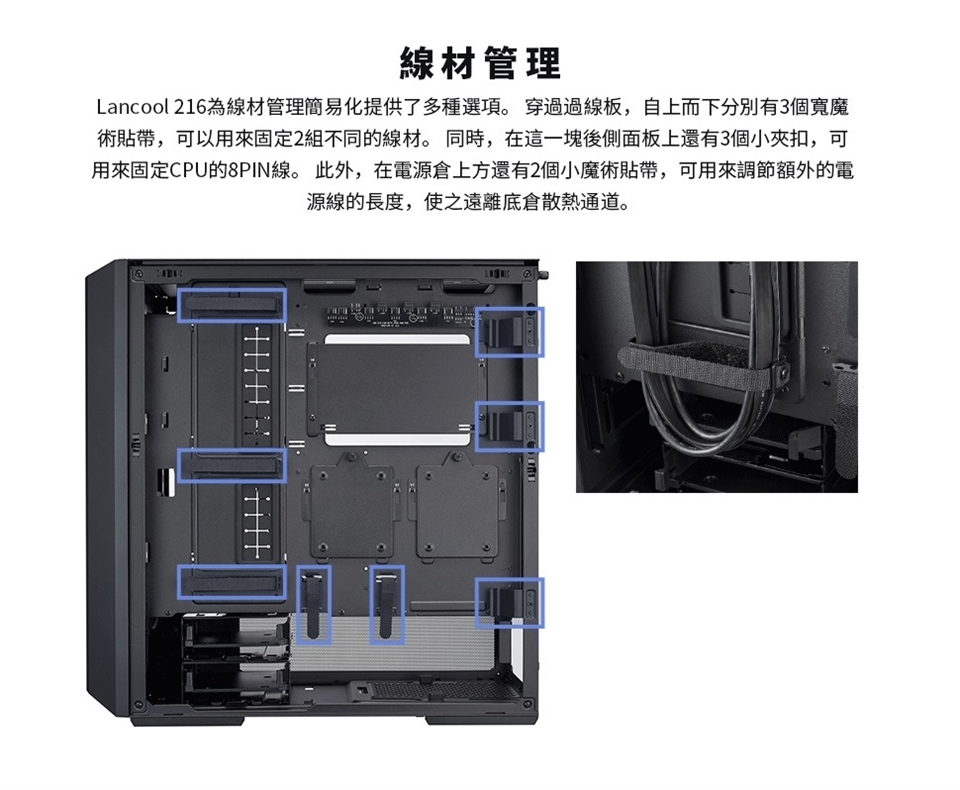 線材管理

Lancool 216為線材管理簡易化提供了多種選項。 穿過過線板，自上而下分別有3個寬魔術貼帶，可以用來固定2組不同的線材。 同時，在這一塊後側面板上還有3個小夾扣，可用來固定CPU的8PIN線。 此外，在電源倉上方還有2個小魔術貼帶，可用來調節額外的電源線的長度，使之遠離底倉散熱通道。