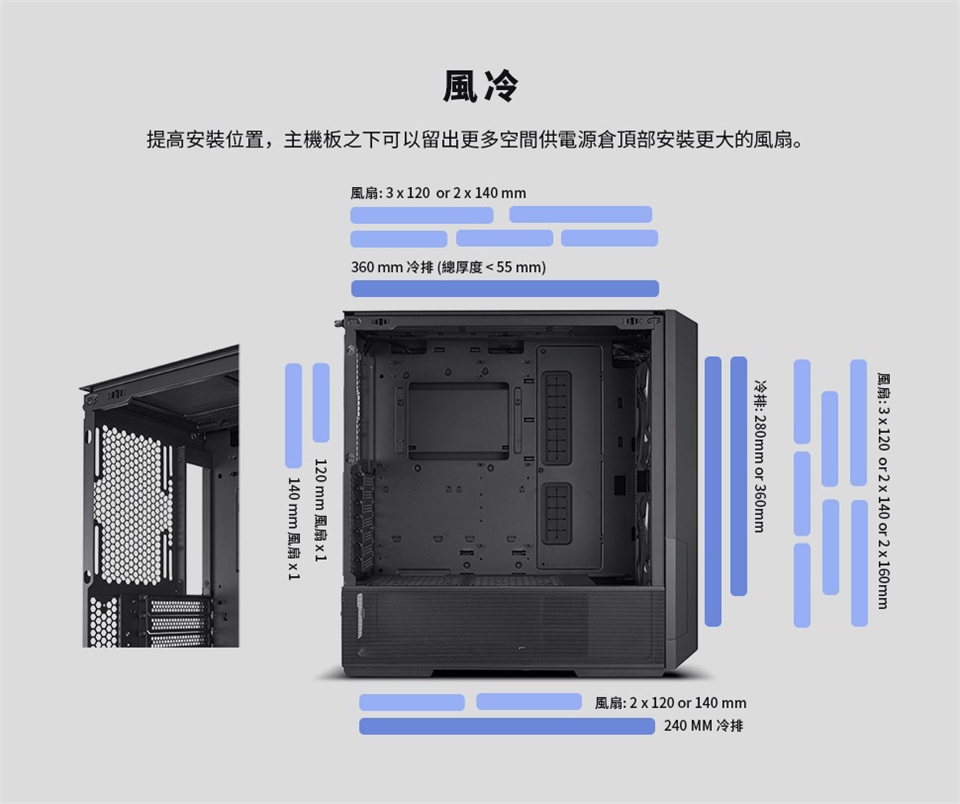 風冷

提高安裝位置，主機板之下可以留出更多空間供電源倉頂部安裝更大的風扇。

風扇: 3 x 120 or 2 x 140 mm

360 mm 冷排 (總厚度 < 55 mm)

120 mm 風扇 x 1

140 mm 風扇 x 1

冷排: 280mm or 360mm

風扇: 3 x 120 or 2 x 140 or 2 x 160mm

風扇: 2 x 120 or 140 mm

240 MM 冷排