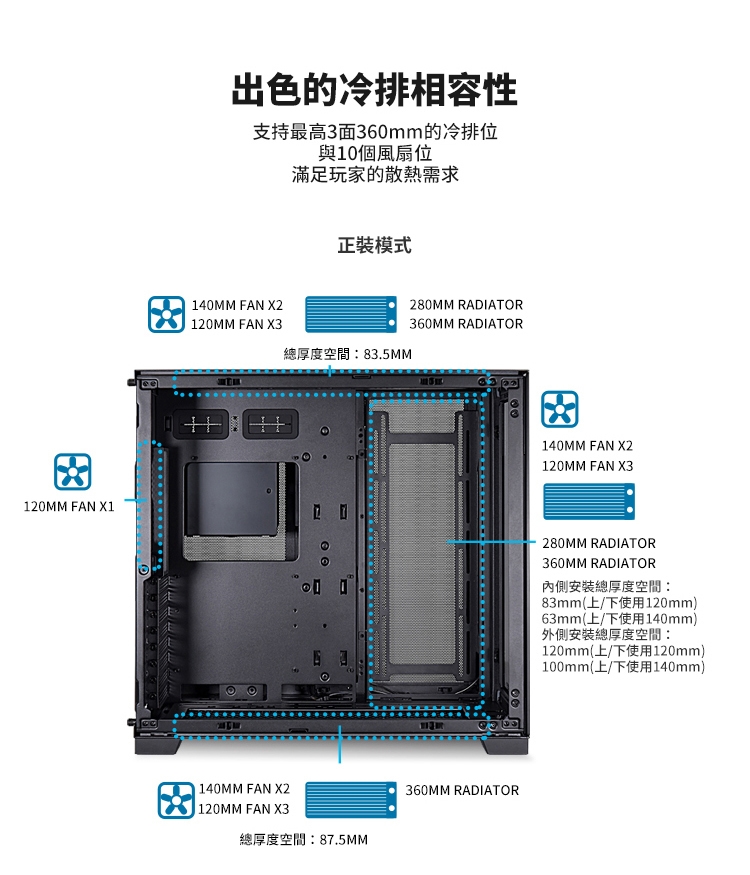 出色的冷排相容性

支持最高3面360mm的冷排位
與10個風扇位
滿足玩家的散熱需求

正裝模式

140MM FAN X2
120MM FAN X3

280MM RADIATOR
360MM RADIATOR

總厚度空間：83.5MM

120MM FAN X1

140MM FAN X2
120MM FAN X3

280MM RADIATOR
360MM RADIATOR

內側安裝總厚度空間：
83mm(上/下使用120mm)
63mm(上/下使用140mm)
外側安裝總厚度空間：
120mm(上/下使用120mm)
100mm(上/下使用140mm)

140MM FAN X2
120MM FAN X3

360MM RADIATOR

總厚度空間：87.5MM