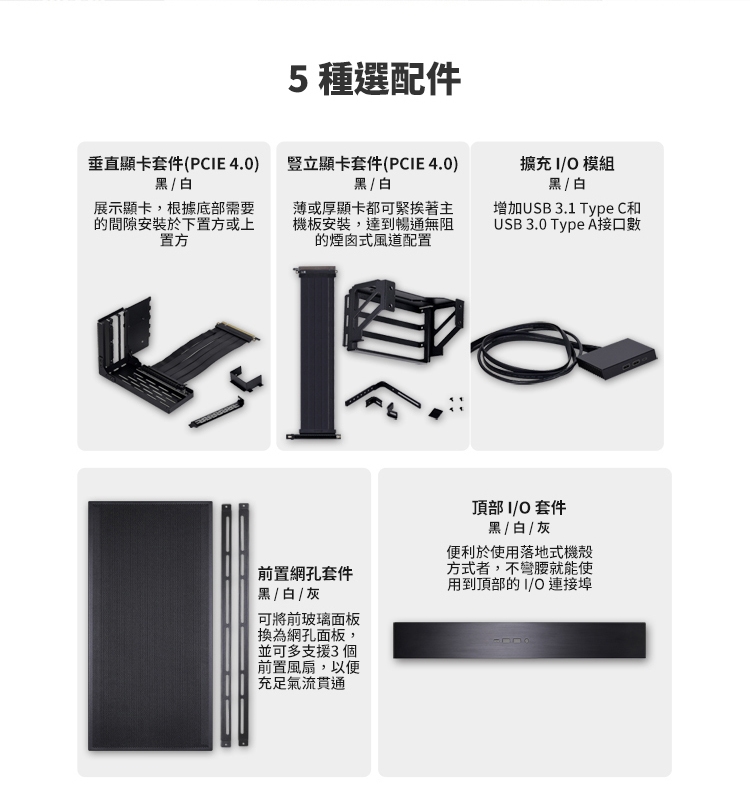 5 種選配件

垂直顯卡套件(PCIE 4.0)
黑 / 白
展示顯卡，根據底部需要的間隙安裝於下置方或上置方

豎立顯卡套件(PCIE 4.0)
黑 / 白
薄或厚顯卡都可緊挨著主機板安裝，達到暢通無阻的煙囪式風道配置

擴充 I/O 模組
黑 / 白
增加USB 3.1 Type C和USB 3.0 Type A接口數

前置網孔套件
黑 / 白 / 灰
可將前玻璃面板換為網孔面板，並可多支援3 個前置風扇，以便充足氣流貫通

頂部 I/O 套件
黑 / 白 / 灰
便利於使用落地式機殼方式者，不彎腰就能使用到頂部的 I/O 連接埠