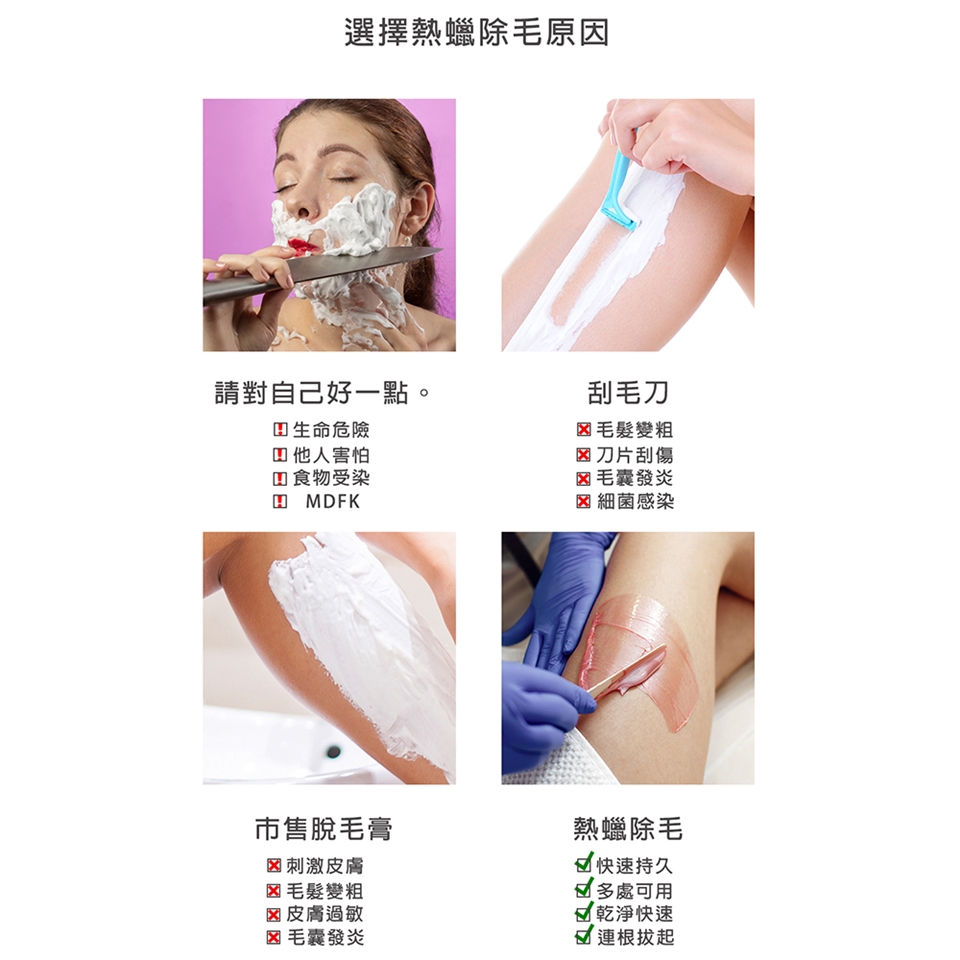 選擇熱蠟除毛原因

請對自己好一點。

生命危險
他人害怕
食物受染
MDFK

刮毛刀

毛髮變粗
刀片刮傷
毛囊發炎
細菌感染

市售脫毛膏

刺激皮膚
毛髮變粗
皮膚過敏
毛囊發炎

熱蠟除毛

快速持久
多處可用
乾淨快速
連根拔起