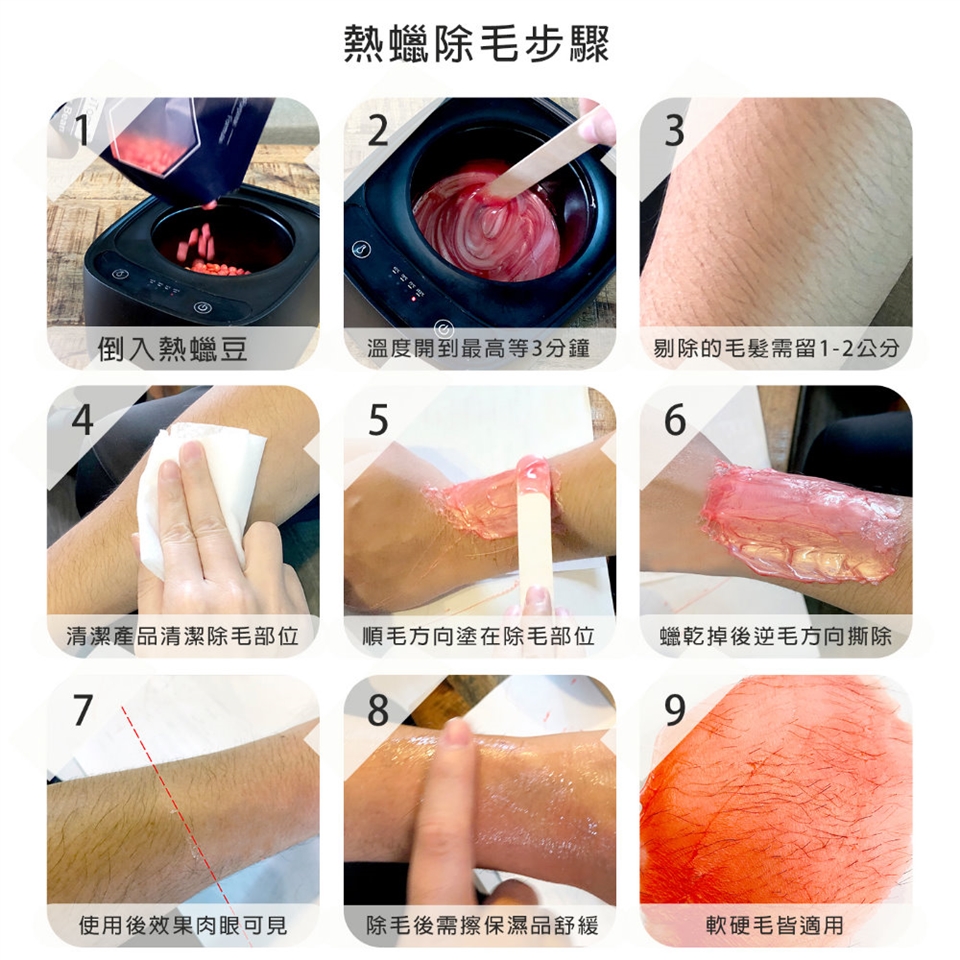 熱蠟除毛步驟

1
倒入熱蠟豆

2
溫度開到最高等3分鐘

3
剔除的毛髮需留1-2公分

4
清潔產品清潔除毛部位

5
順毛方向塗在除毛部位

6
蠟乾掉後逆毛方向撕除

7
使用後效果肉眼可見

8
除毛後需擦保濕品舒緩

9
軟硬毛皆適用