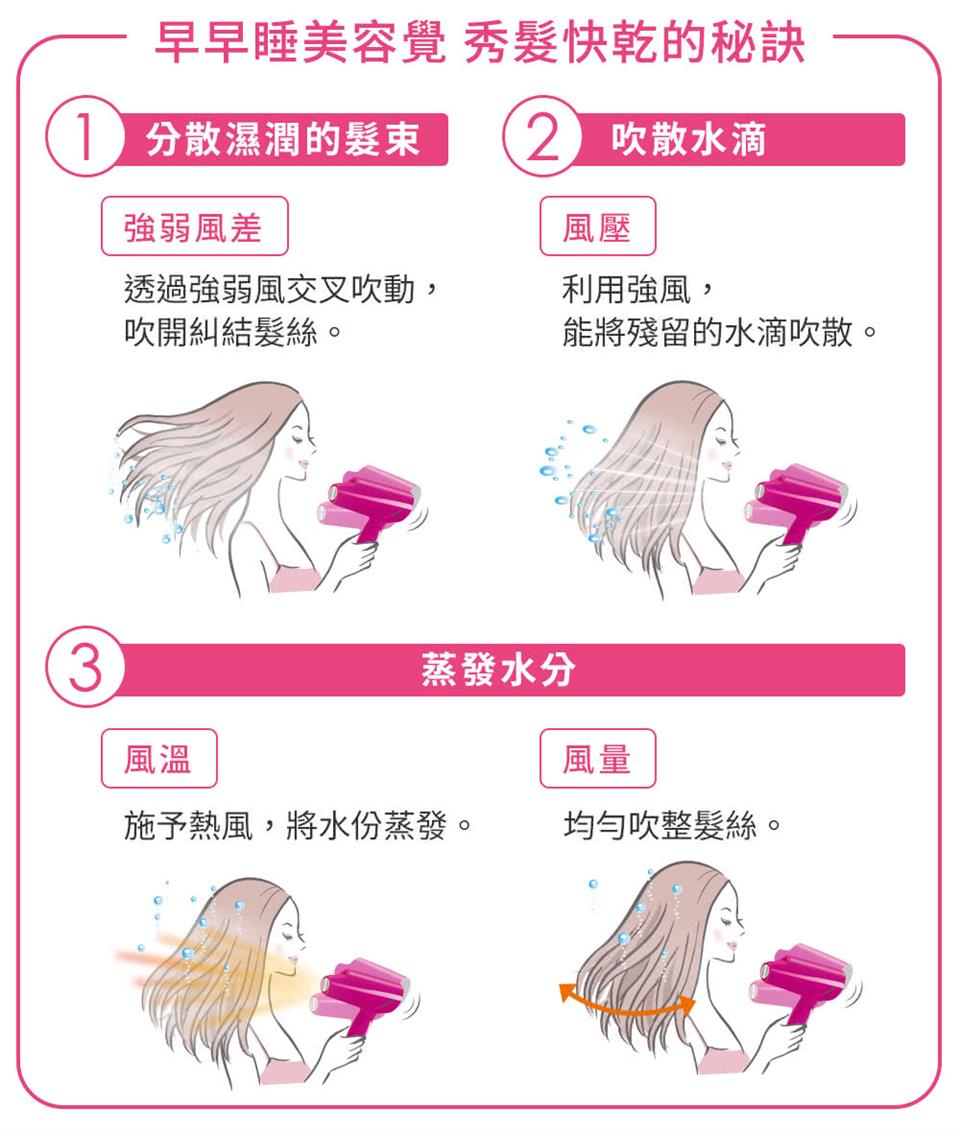 早早睡美容覺 秀髮快乾的秘訣

1 分散濕潤的髮束

強弱風差

透過強弱風交叉吹動，吹開糾結髮絲。

2 吹散水滴

風壓

利用強風，能將殘留的水滴吹散。

3 蒸發水分

風溫

施予熱風，將水份蒸發。

風量

均勻吹整髮絲。