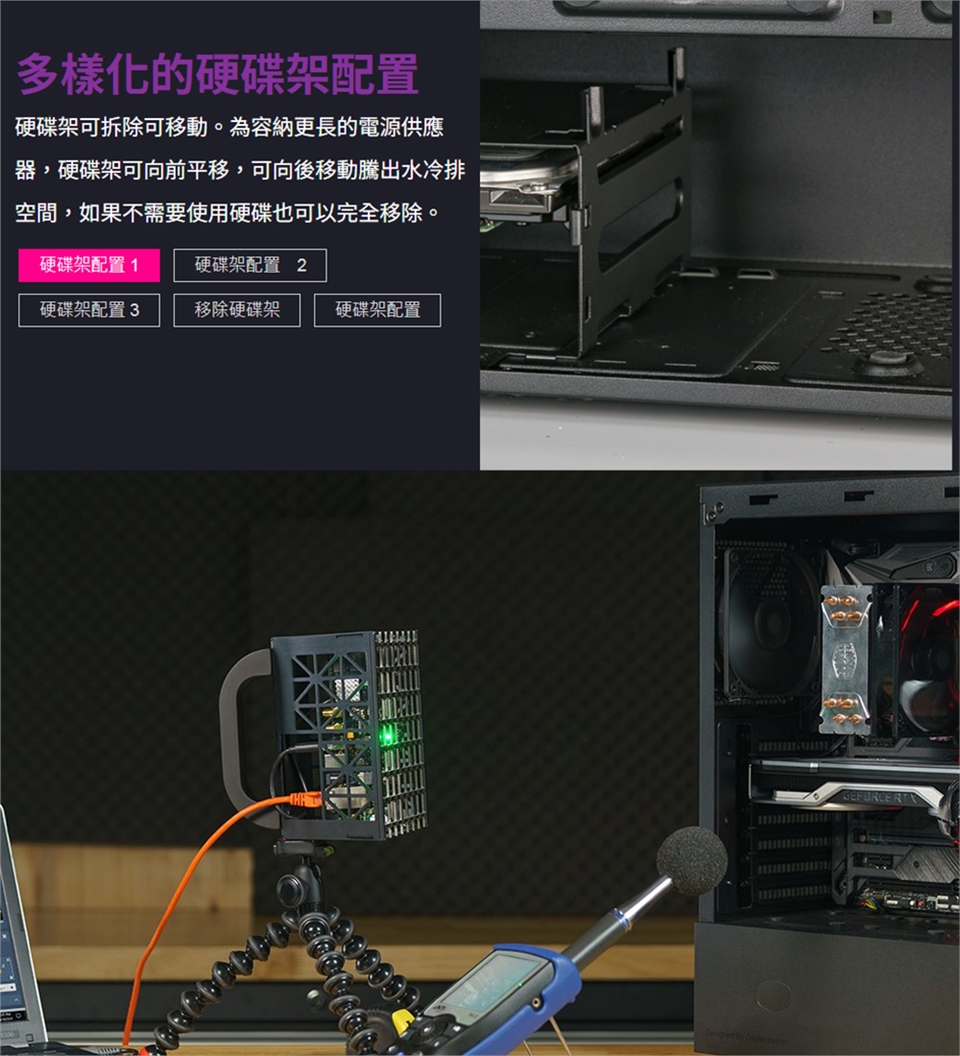 多樣化的硬碟架配置

硬碟架可拆除可移動。為容納更長的電源供應器，硬碟架可向前平移，可向後移動騰出水冷排空間，如果不需要使用硬碟也可以完全移除。

硬碟架配置 1
硬碟架配置 2
硬碟架配置 3
移除硬碟架
硬碟架配置

GEFORCE RTX