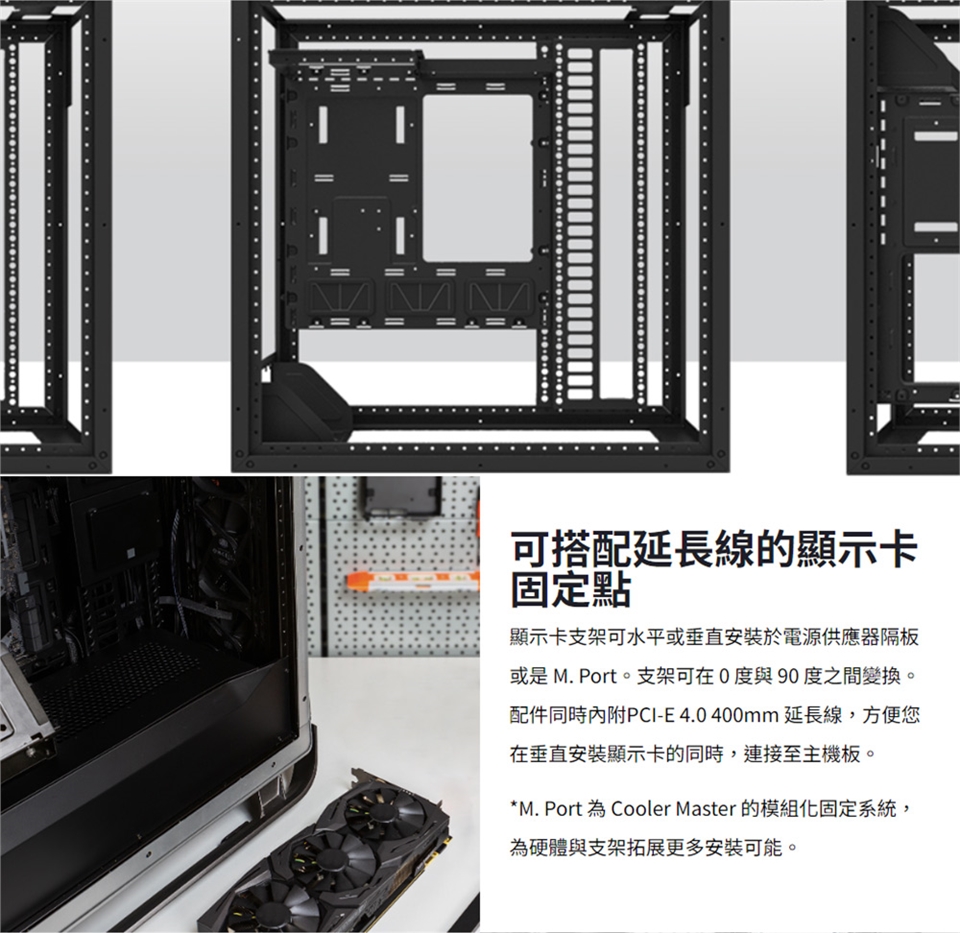 可搭配延長線的顯示卡固定點

顯示卡支架可水平或垂直安裝於電源供應器隔板或是 M. Port。支架可在 0 度與 90 度之間變換。配件同時內附PCI-E 4.0 400mm 延長線，方便您在垂直安裝顯示卡的同時，連接至主機板。

*M. Port 為 Cooler Master 的模組化固定系統，為硬體與支架拓展更多安裝可能。