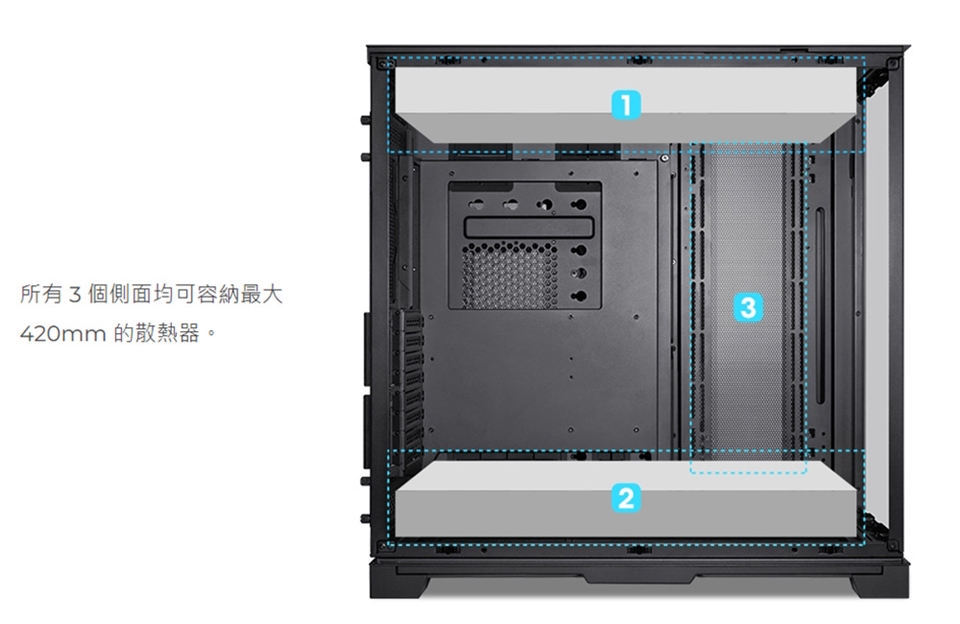 所有 3 個側面均可容納最大 420mm 的散熱器。

1

3

2