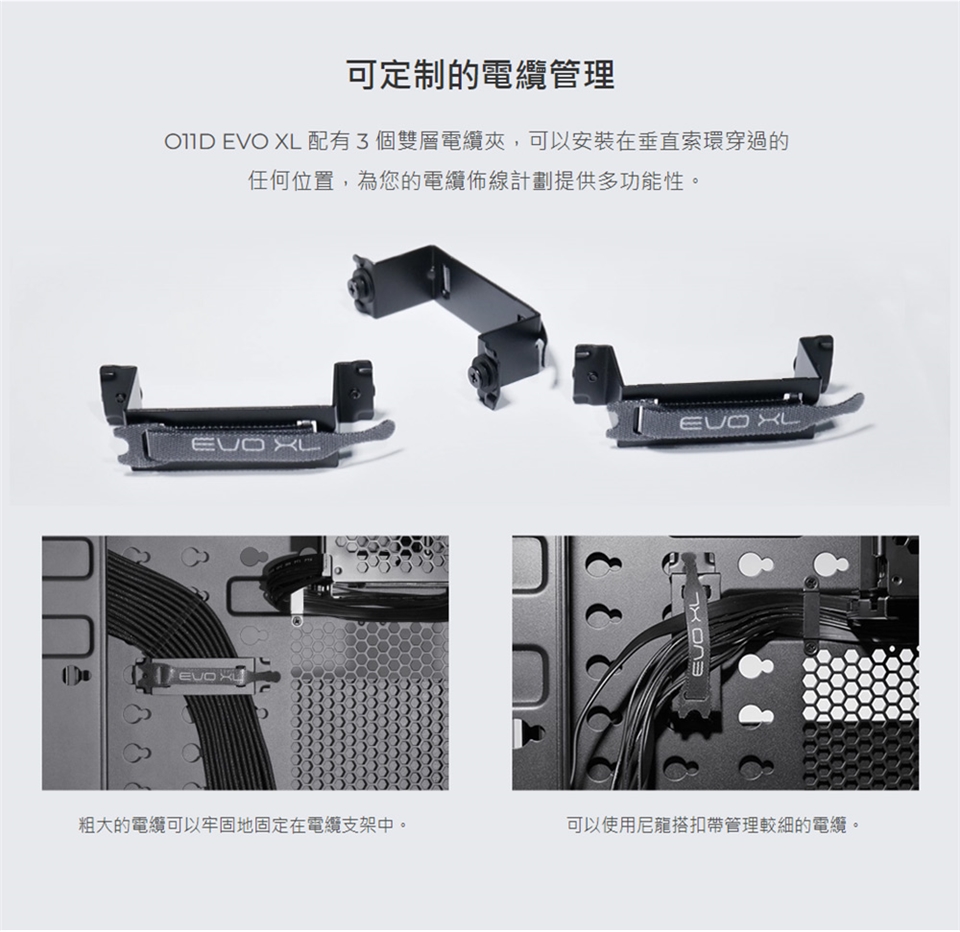 可定制的電纜管理

O11D EVO XL 配有 3 個雙層電纜夾，可以安裝在垂直索環穿過的任何位置，為您的電纜佈線計劃提供多功能性。

EVO XL

EVO XL

EVO XL

EVO XL

粗大的電纜可以牢固地固定在電纜支架中。

可以使用尼龍搭扣帶管理較細的電纜。