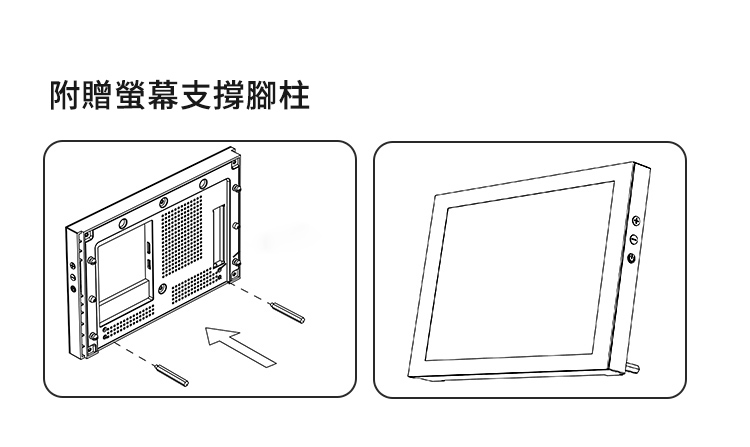 附贈螢幕支撐腳柱