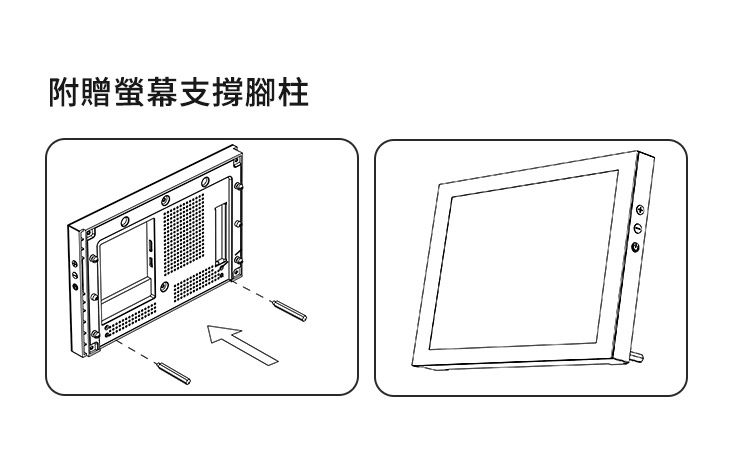 附贈螢幕支撐腳柱