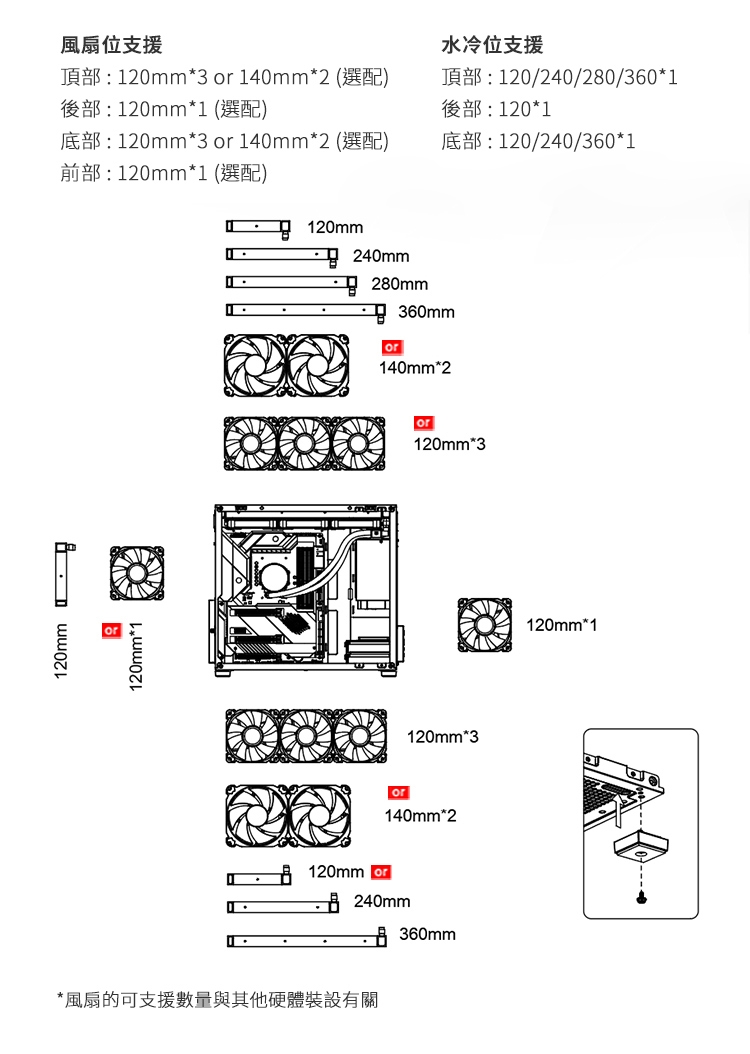 風扇位支援
頂部 : 120mm*3 or 140mm*2 (選配)
後部 : 120mm*1 (選配)
底部 : 120mm*3 or 140mm*2 (選配)
前部 : 120mm*1 (選配)

水冷位支援
頂部 : 120/240/280/360*1
後部 : 120*1
底部 : 120/240/360*1

120mm
240mm
280mm
360mm
or
140mm*2
or
120mm*3

120mm
or
120mm*1
120mm*1

120mm*3
or
140mm*2
120mm or
240mm
360mm

*風扇的可支援數量與其他硬體裝設有關