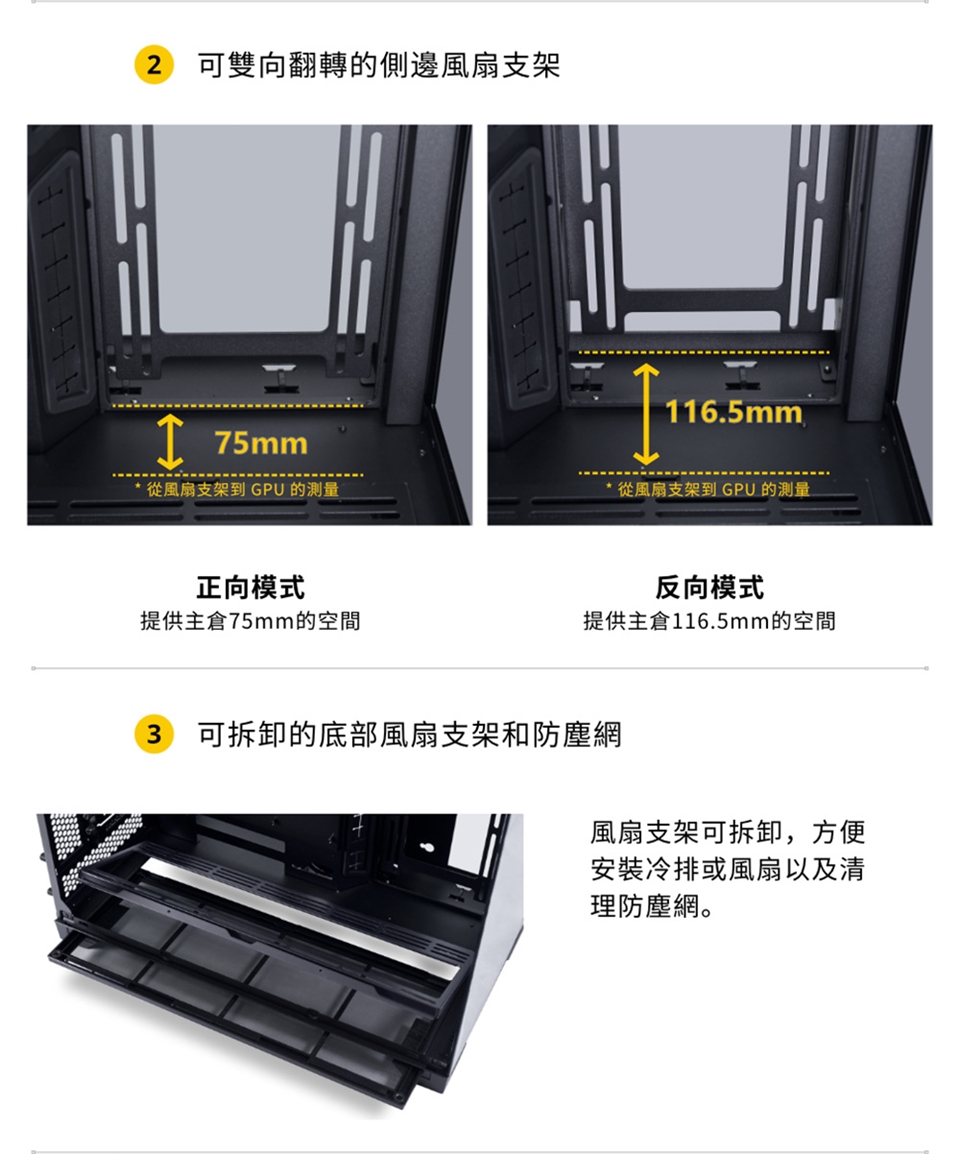 2 可雙向翻轉的側邊風扇支架

75mm

* 從風扇支架到 GPU 的測量

116.5mm

* 從風扇支架到 GPU 的測量

正向模式
提供主倉75mm的空間

反向模式
提供主倉116.5mm的空間

3 可拆卸的底部風扇支架和防塵網

風扇支架可拆卸，方便安裝冷排或風扇以及清理防塵網。