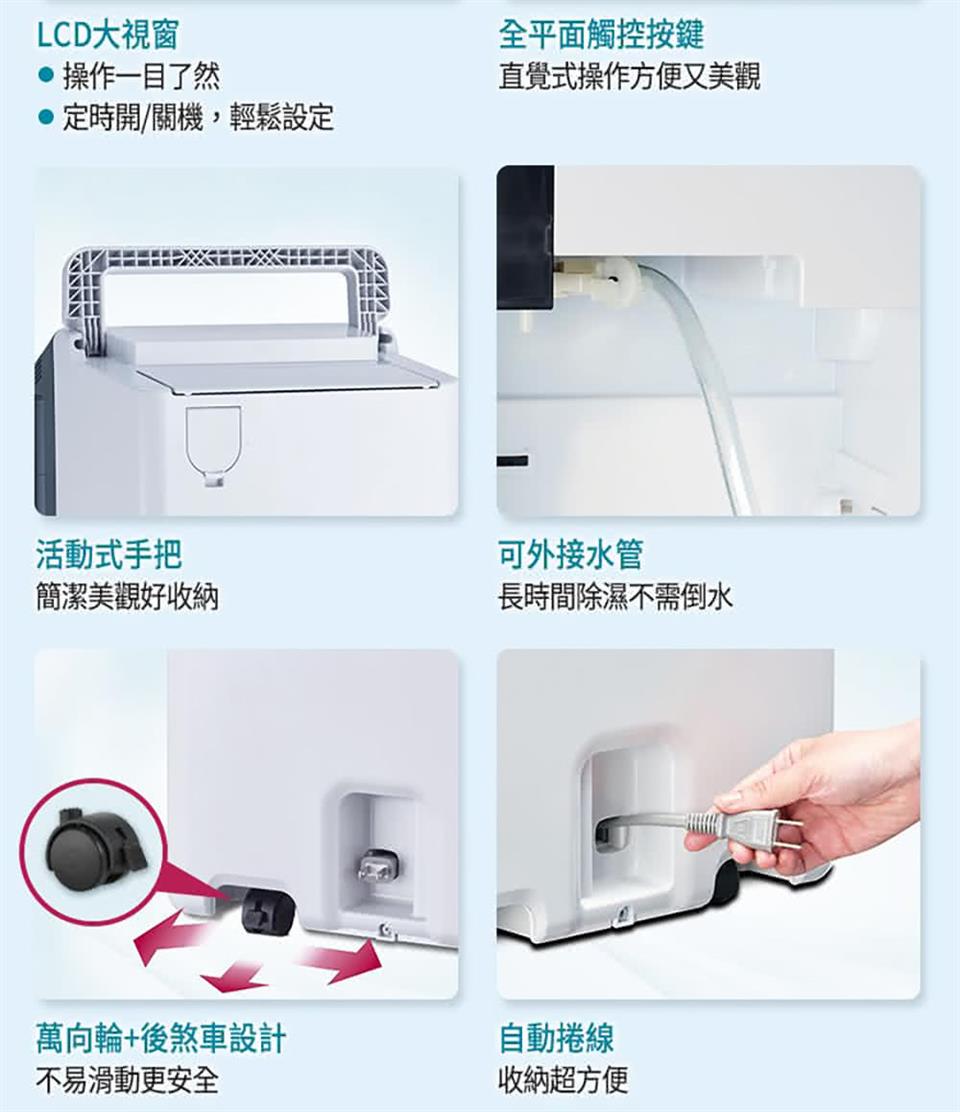 LCD大視窗
● 操作一目了然
● 定時開/關機，輕鬆設定

全平面觸控按鍵
直覺式操作方便又美觀

活動式手把
簡潔美觀好收納

可外接水管
長時間除濕不需倒水

萬向輪+後煞車設計
不易滑動更安全

自動捲線
收納超方便