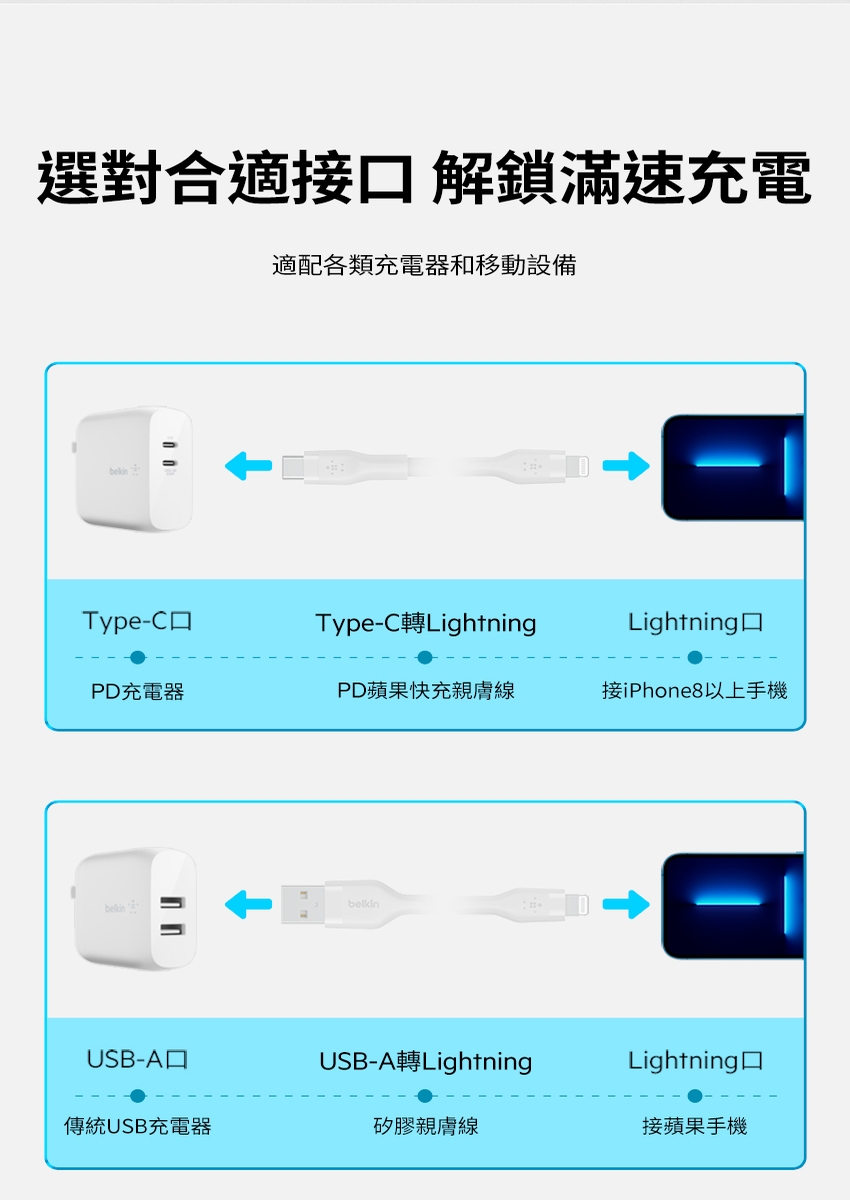 選對合適接口 解鎖滿速充電

適配各類充電器和移動設備

belkin

Type-C口

PD充電器

Type-C轉Lightning

PD蘋果快充親膚線

Lightning口

接iPhone8以上手機

belkin

belkin

USB-A口

傳統USB充電器

USB-A轉Lightning

矽膠親膚線

Lightning口

接蘋果手機