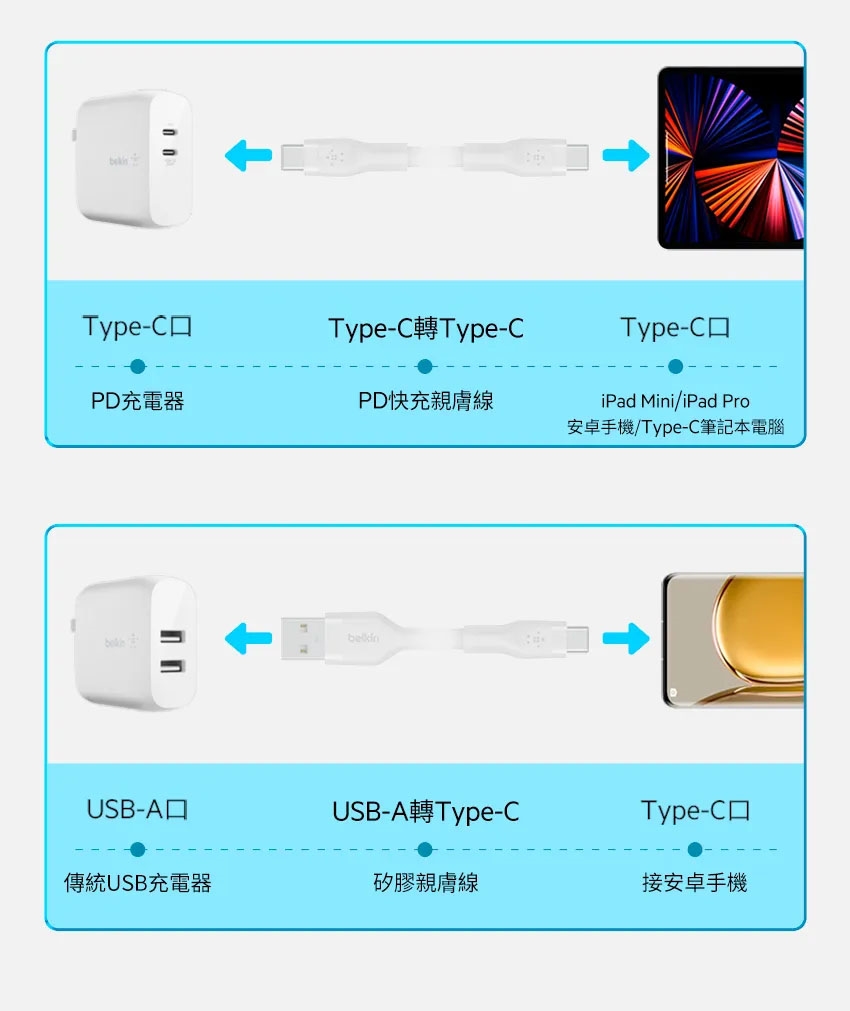 belkin

Type-C口
PD充電器

Type-C轉Type-C
PD快充親膚線

Type-C口
iPad Mini/iPad Pro
安卓手機/Type-C筆記本電腦

belkin

belkin

USB-A口
傳統USB充電器

USB-A轉Type-C
矽膠親膚線

Type-C口
接安卓手機