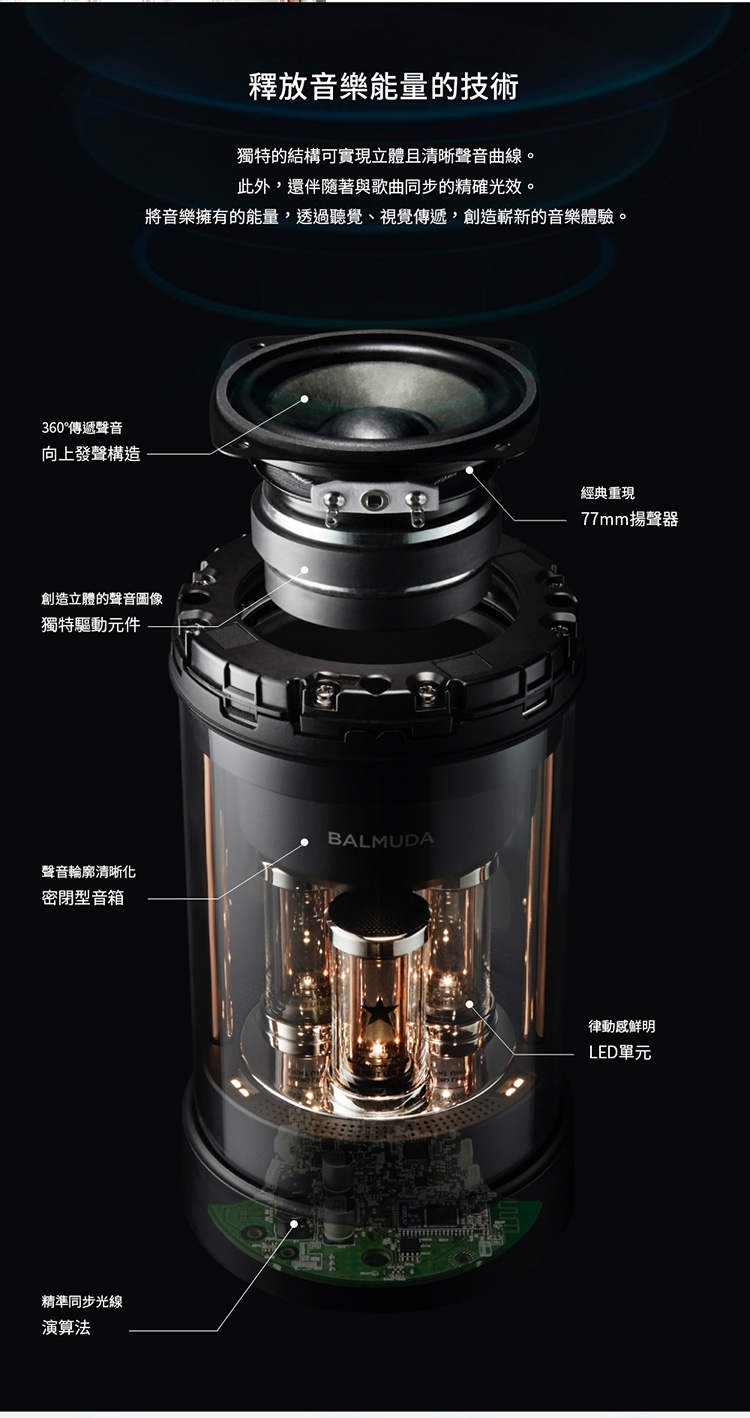 釋放音樂能量的技術

獨特的結構可實現立體且清晰聲音曲線。
此外，還伴隨著與歌曲同步的精確光效。
將音樂擁有的能量，透過聽覺、視覺傳遞，創造嶄新的音樂體驗。

360°傳遞聲音
向上發聲構造

經典重現
77mm揚聲器

創造立體的聲音圖像
獨特驅動元件

BALMUDA

聲音輪廓清晰化
密閉型音箱

律動感鮮明
LED單元

精準同步光線
演算法