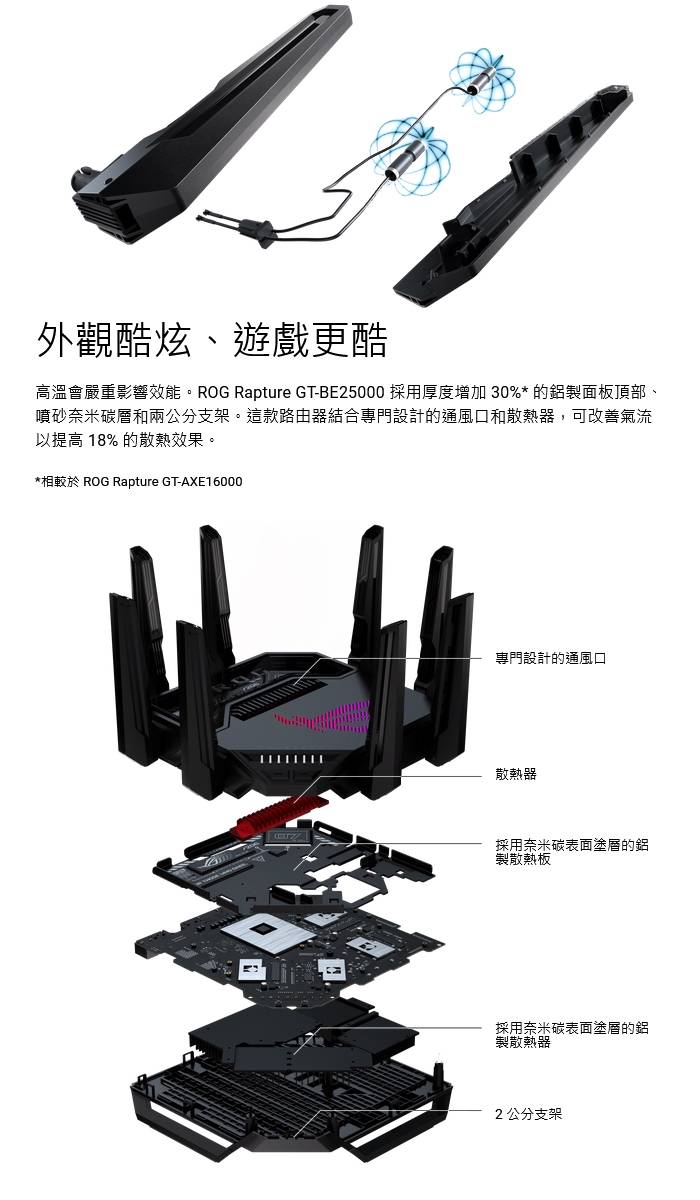 外觀酷炫、遊戲更酷

高溫會嚴重影響效能。ROG Rapture GT-BE25000 採用厚度增加 30%* 的鋁製面板頂部、噴砂奈米碳層和兩公分支架。這款路由器結合專門設計的通風口和散熱器，可改善氣流以提高 18% 的散熱效果。

*相較於 ROG Rapture GT-AXE16000

專門設計的通風口

散熱器

採用奈米碳表面塗層的鋁製散熱板

採用奈米碳表面塗層的鋁製散熱器

2 公分支架