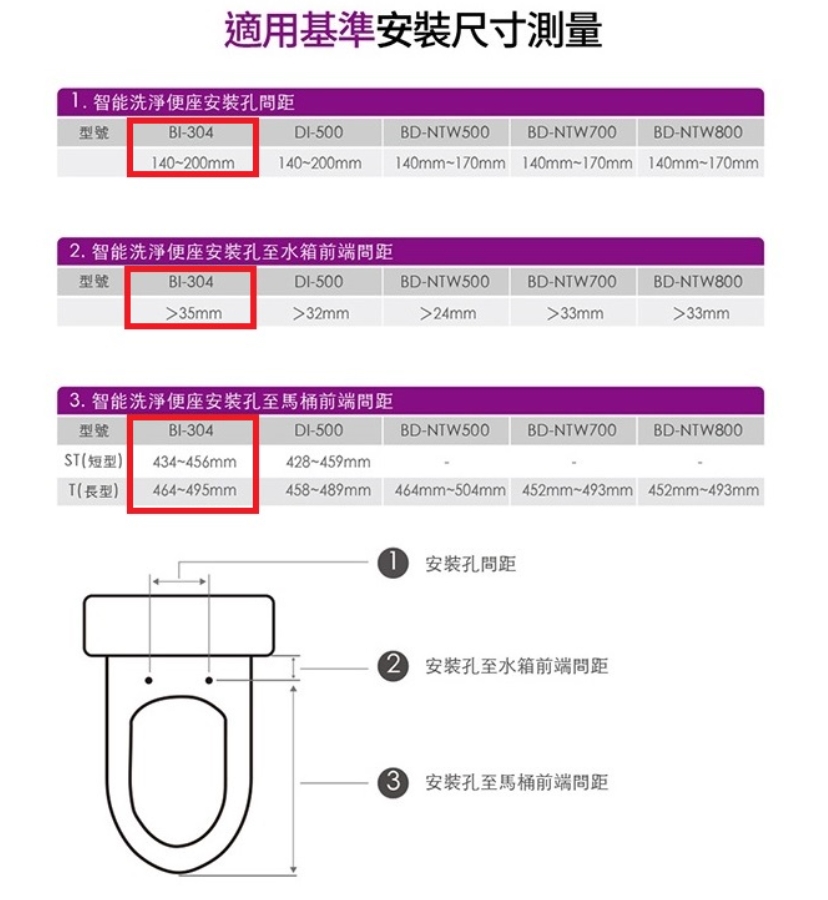 適用基準安裝尺寸測量

1. 智能洗淨便座安裝孔間距

| 型號 | BI-304 | DI-500 | BD-NTW500 | BD-NTW700 | BD-NTW800 |
|---|---|---|---|---|---|
| | 140~200mm | 140~200mm | 140mm~170mm | 140mm~170mm | 140mm~170mm |

2. 智能洗淨便座安裝孔至水箱前端間距

| 型號 | BI-304 | DI-500 | BD-NTW500 | BD-NTW700 | BD-NTW800 |
|---|---|---|---|---|---|
| | >35mm | >32mm | >24mm | >33mm | >33mm |

3. 智能洗淨便座安裝孔至馬桶前端間距

| 型號 | BI-304 | DI-500 | BD-NTW500 | BD-NTW700 | BD-NTW800 |
|---|---|---|---|---|---|
| ST(短型) | 434~456mm | 428~459mm | - | - | - |
| T(長型) | 464~495mm | 458~489mm | 464mm~504mm | 452mm~493mm | 452mm~493mm |

1 安裝孔間距

2 安裝孔至水箱前端間距

3 安裝孔至馬桶前端間距