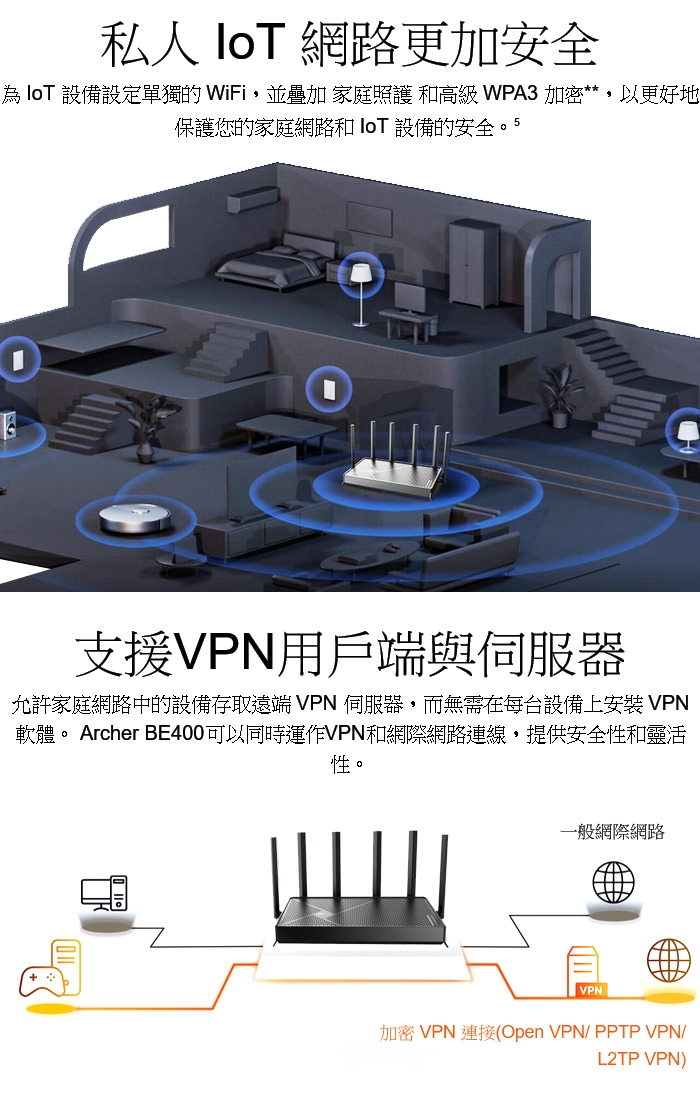 私人 IoT 網路更加安全

為 IoT 設備設定單獨的 WiFi，並疊加 家庭照護 和高級 WPA3 加密**，以更好地保護您的家庭網路和 IoT 設備的安全。⁵

支援VPN用戶端與伺服器

允許家庭網路中的設備存取遠端 VPN 伺服器，而無需在每台設備上安裝 VPN 軟體。 Archer BE400可以同時運作VPN和網際網路連線，提供安全性和靈活性。

一般網際網路

VPN

加密 VPN 連接(Open VPN/ PPTP VPN/ L2TP VPN)