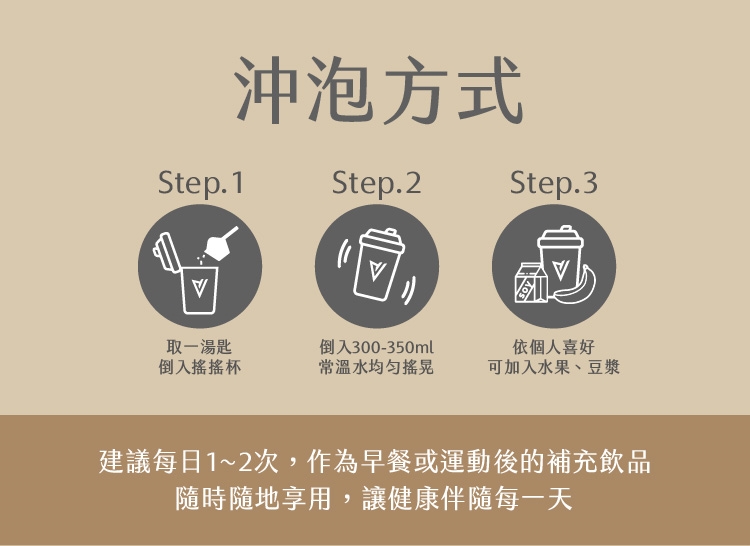 沖泡方式

Step.1

取一湯匙
倒入搖搖杯

Step.2

倒入300-350ml
常溫水均勻搖晃

Step.3

依個人喜好
可加入水果、豆漿

建議每日1~2次，作為早餐或運動後的補充飲品
隨時隨地享用，讓健康伴隨每一天