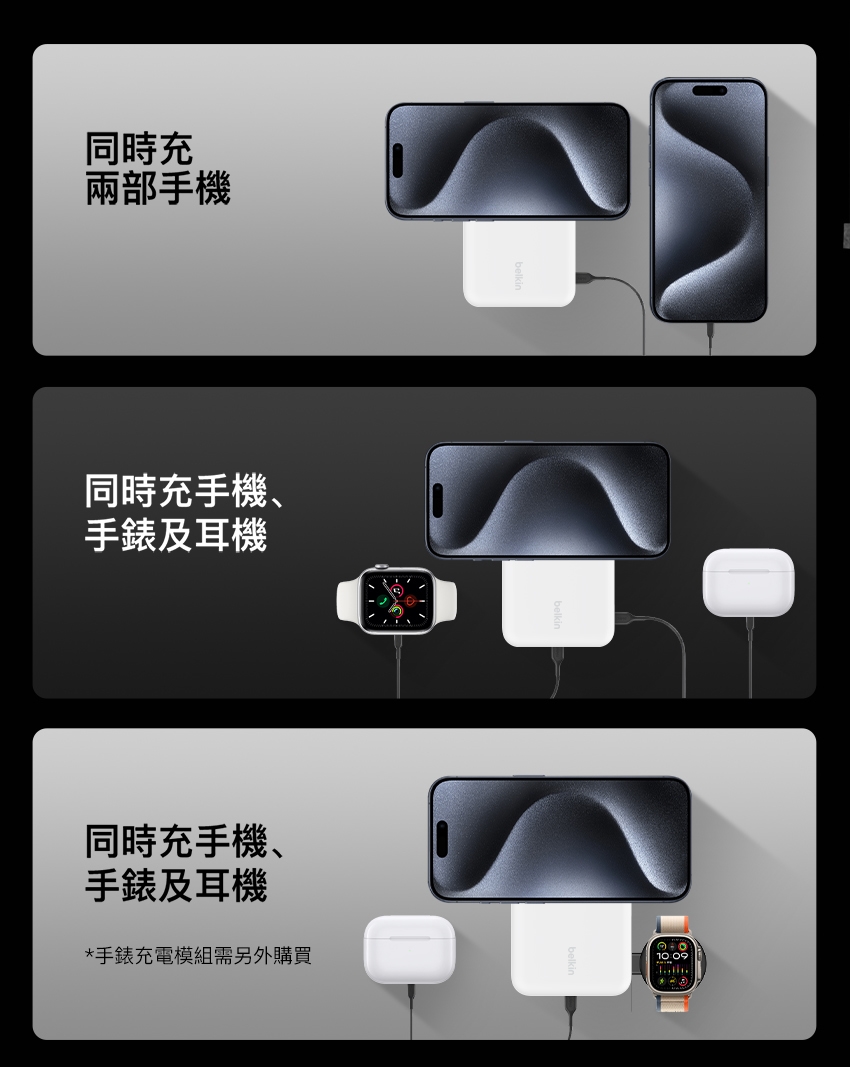 同時充
兩部手機

belkin

同時充手機、
手錶及耳機

belkin

同時充手機、
手錶及耳機

*手錶充電模組需另外購買

belkin

10:09