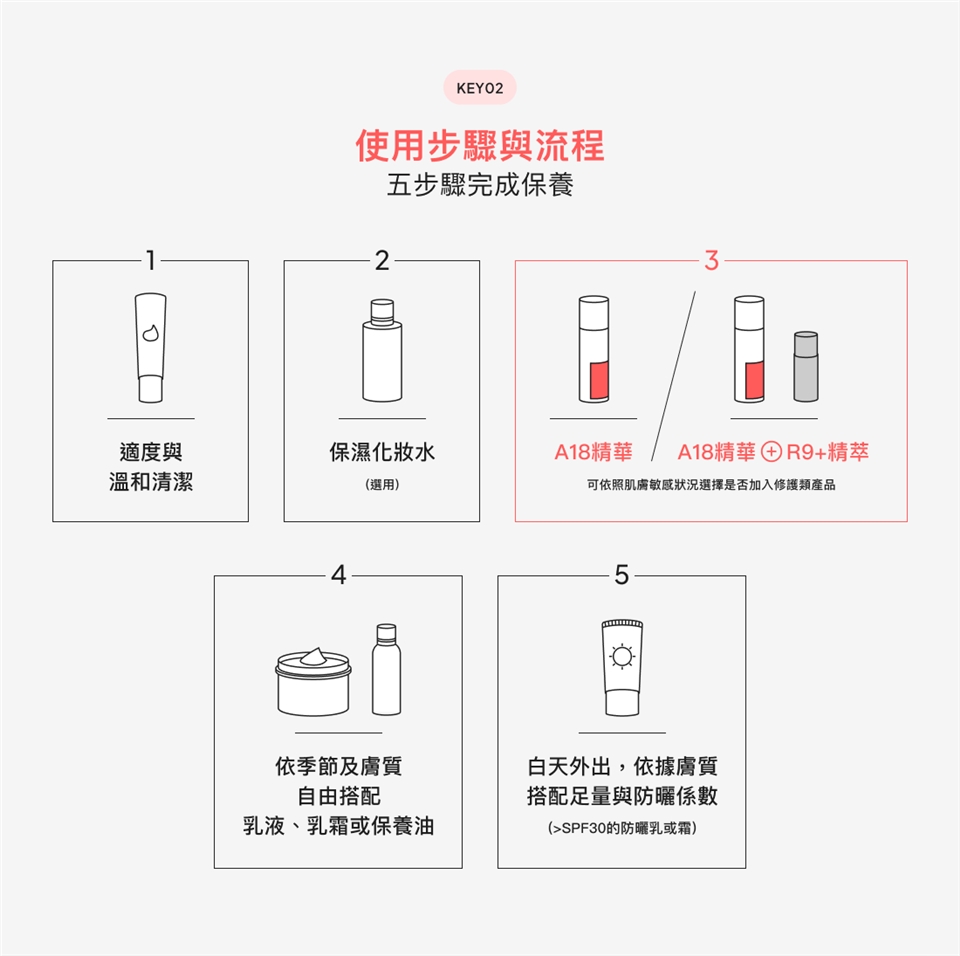 KEY02

使用步驟與流程
五步驟完成保養

1

適度與
溫和清潔

2

保濕化妝水
(選用)

3

A18精華

A18精華 + R9+精萃

可依照肌膚敏感狀況選擇是否加入修護類產品

4

依季節及膚質
自由搭配
乳液、乳霜或保養油

5

白天外出，依據膚質
搭配足量與防曬係數
(>SPF30的防曬乳或霜)