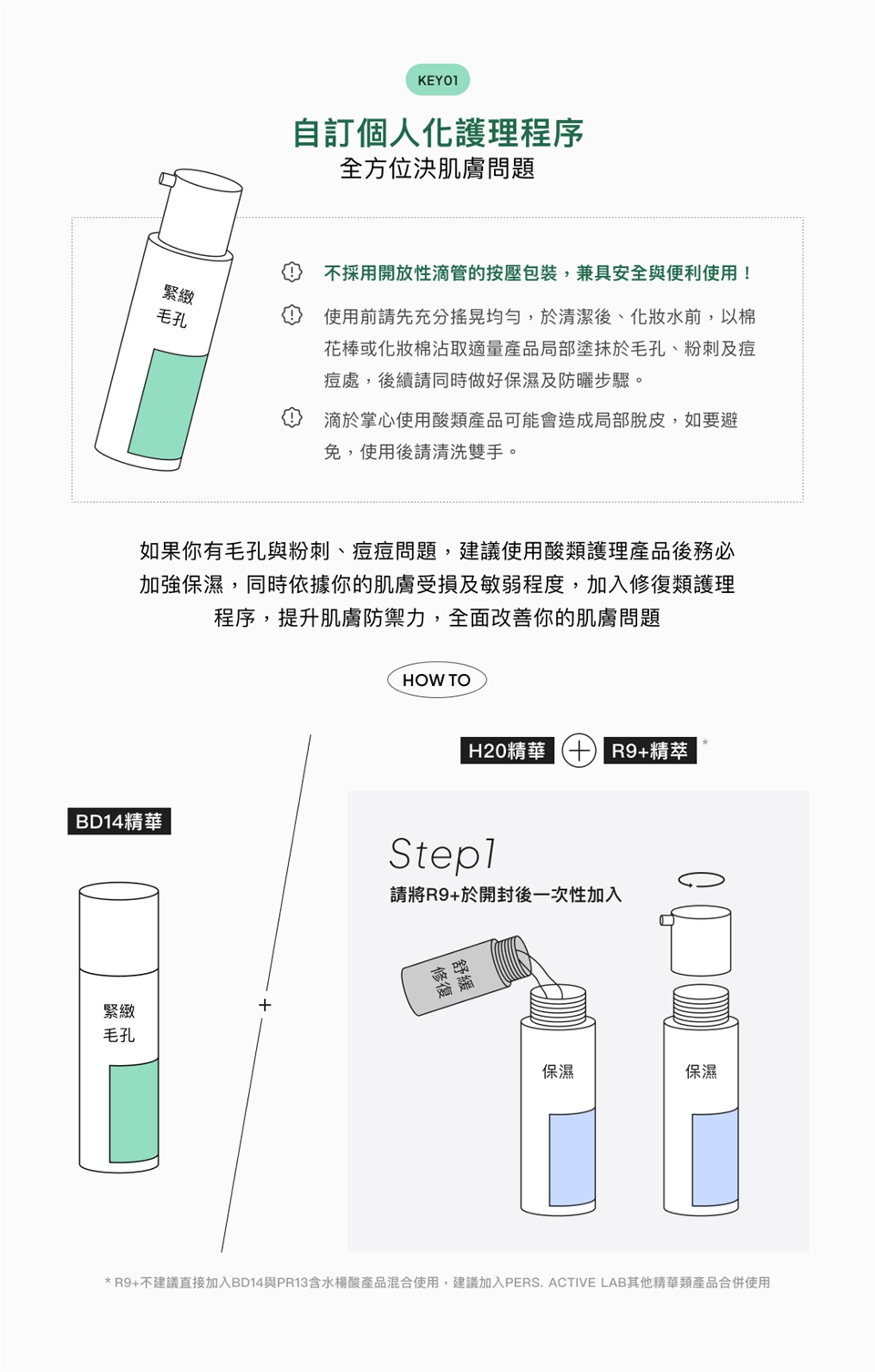 KEY01

自訂個人化護理程序
全方位決肌膚問題

緊緻
毛孔

不採用開放性滴管的按壓包裝，兼具安全與便利使用！

使用前請先充分搖晃均勻，於清潔後、化妝水前，以棉花棒或化妝棉沾取適量產品局部塗抹於毛孔、粉刺及痘痘處，後續請同時做好保濕及防曬步驟。

滴於掌心使用酸類產品可能會造成局部脫皮，如要避免，使用後請清洗雙手。

如果你有毛孔與粉刺、痘痘問題，建議使用酸類護理產品後務必加強保濕，同時依據你的肌膚受損及敏弱程度，加入修復類護理程序，提升肌膚防禦力，全面改善你的肌膚問題

HOW TO

BD14精華

緊緻
毛孔

+

H20精華 + R9+精萃 *

Step1
請將R9+於開封後一次性加入

舒緩
修復

保濕

保濕

* R9+不建議直接加入BD14與PR13含水楊酸產品混合使用，建議加入PERS. ACTIVE LAB其他精華類產品合併使用