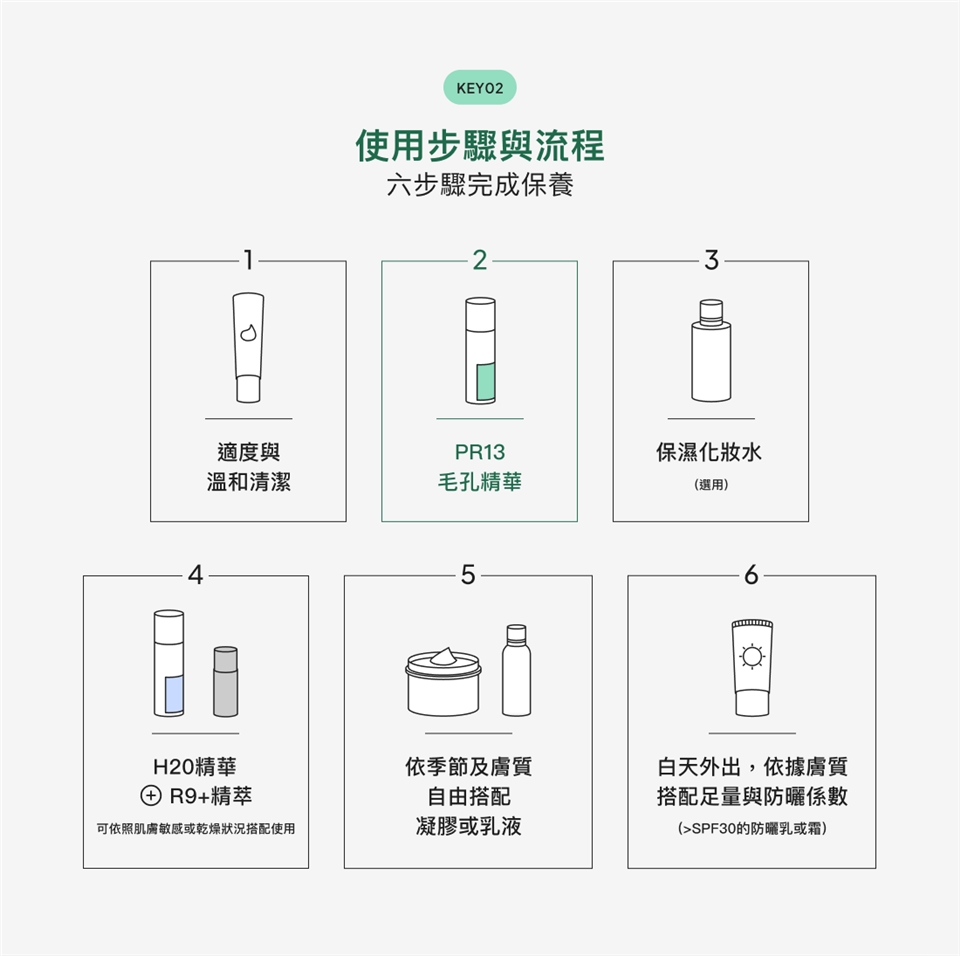 KEY02

使用步驟與流程
六步驟完成保養

1
適度與
溫和清潔

2
PR13
毛孔精華

3
保濕化妝水
(選用)

4
H20精華
⊕ R9+精萃
可依照肌膚敏感或乾燥狀況搭配使用

5
依季節及膚質
自由搭配
凝膠或乳液

6
白天外出，依據膚質
搭配足量與防曬係數
(>SPF30的防曬乳或霜)