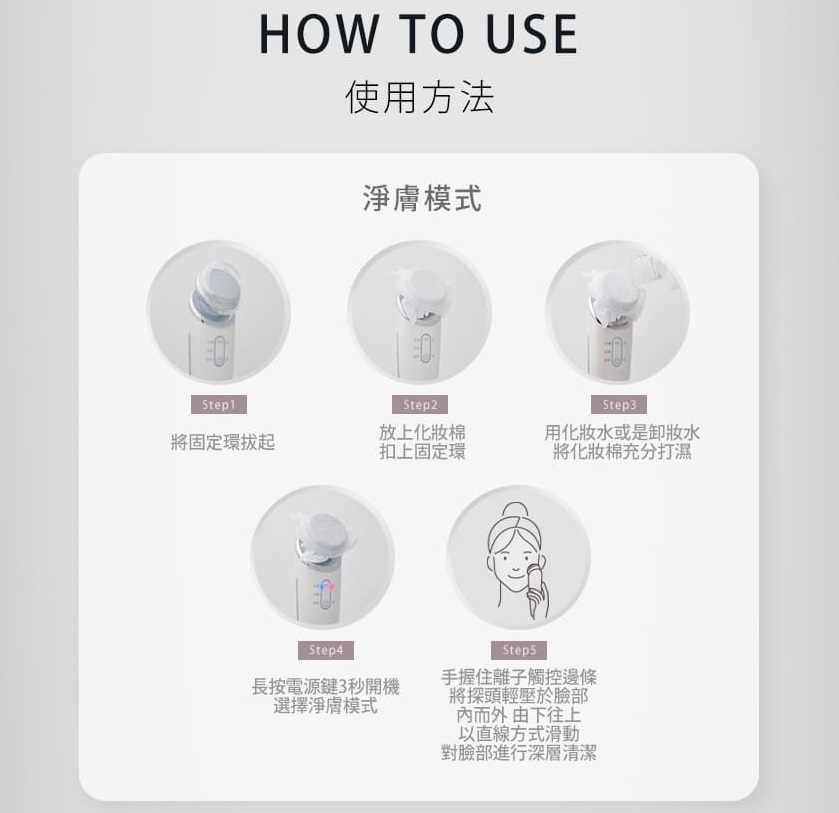 HOW TO USE
使用方法

淨膚模式

Step1
將固定環拔起

Step2
放上化妝棉
扣上固定環

Step3
用化妝水或是卸妝水
將化妝棉充分打濕

Step4
長按電源鍵3秒開機
選擇淨膚模式

Step5
手握住離子觸控邊條
將探頭輕壓於臉部
內而外 由下往上
以直線方式滑動
對臉部進行深層清潔