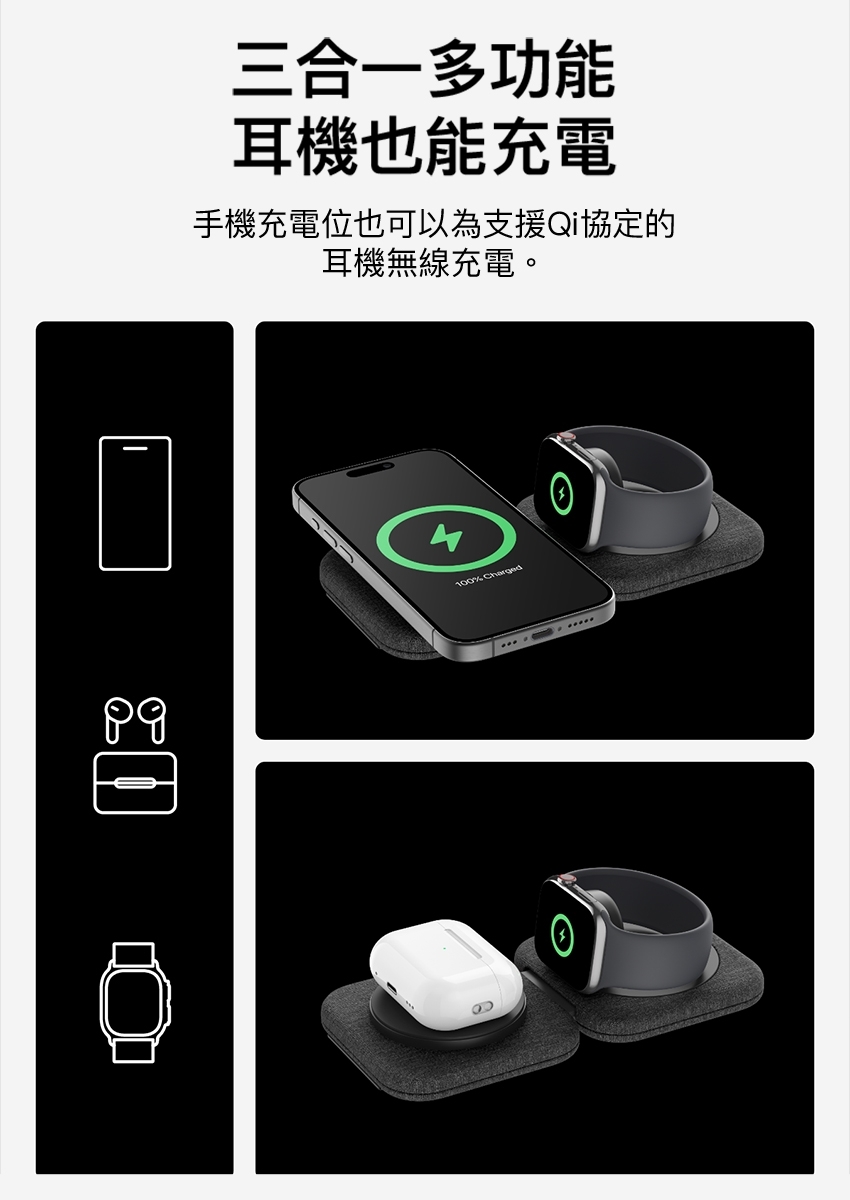 三合一多功能
耳機也能充電

手機充電位也可以為支援Qi協定的耳機無線充電。

100% Charged