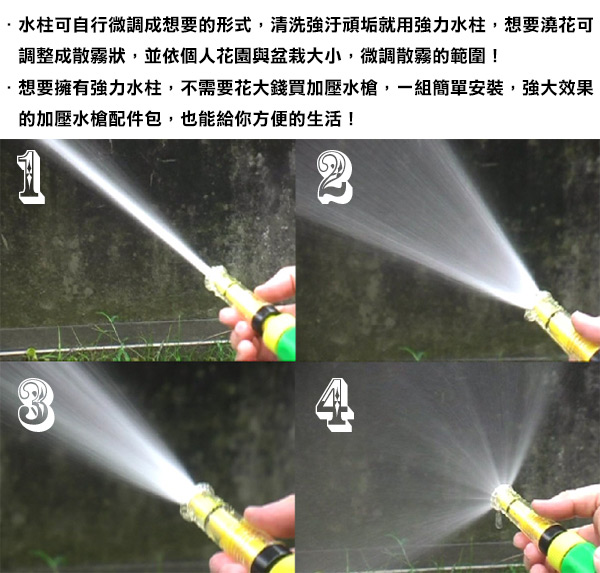 · 水柱可自行微調成想要的形式，清洗強汙頑垢就用強力水柱，想要澆花可調整成散霧狀，並依個人花園與盆栽大小，微調散霧的範圍！

· 想要擁有強力水柱，不需要花大錢買加壓水槍，一組簡單安裝，強大效果的加壓水槍配件包，也能給你方便的生活！

1

2

3

4