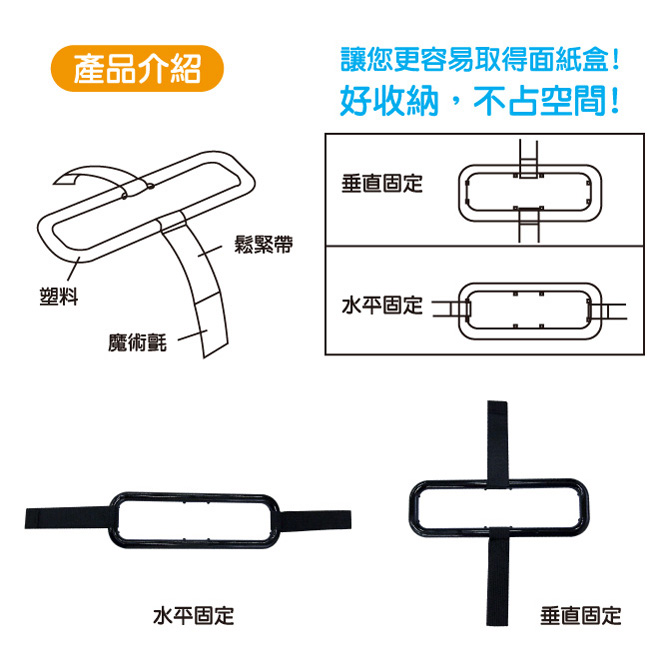 產品介紹

讓您更容易取得面紙盒！
好收納，不占空間！

鬆緊帶
塑料
魔術氈

垂直固定
水平固定

水平固定
垂直固定