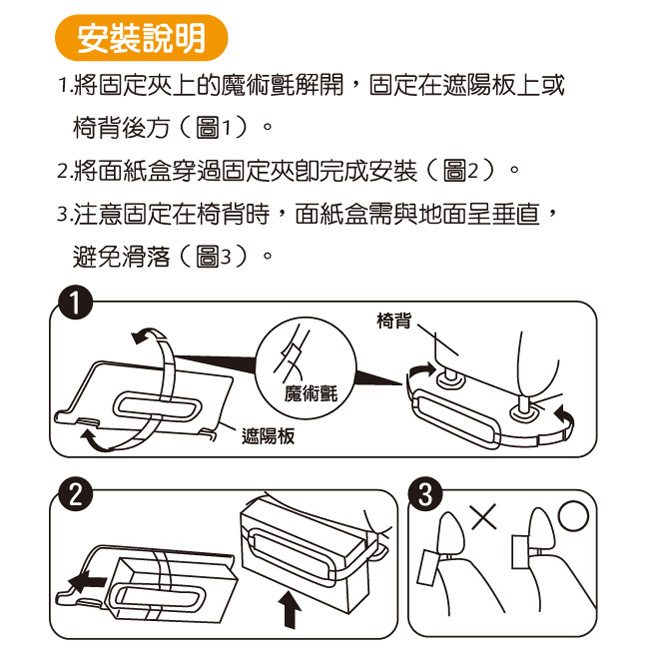 安裝說明

1.將固定夾上的魔術氈解開，固定在遮陽板上或椅背後方（圖1）。

2.將面紙盒穿過固定夾即完成安裝（圖2）。

3.注意固定在椅背時，面紙盒需與地面呈垂直，避免滑落（圖3）。

1

椅背

魔術氈

遮陽板

2

3

×

○