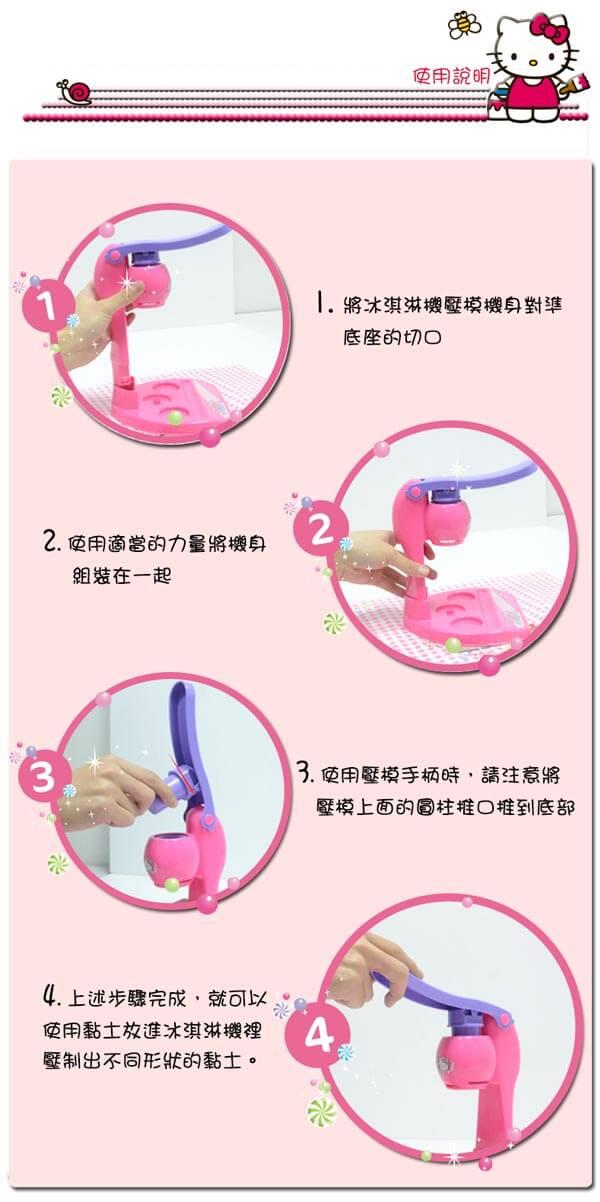 使用說明

1

1. 將冰淇淋機壓模機身對準底座的切口

2

2. 使用適當的力量將機身組裝在一起

3

3. 使用壓模手柄時，請注意將壓模上面的圓柱推口推到底部

4

4. 上述步驟完成，就可以使用黏土放進冰淇淋機裡壓制出不同形狀的黏土。