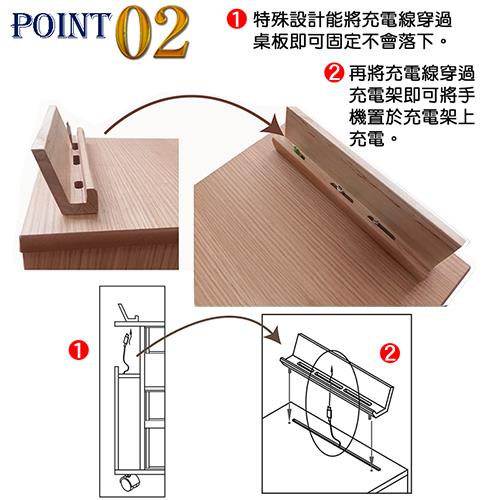 POINT 02

❶ 特殊設計能將充電線穿過桌板即可固定不會落下。

❷ 再將充電線穿過充電架即可將手機置於充電架上充電。

❶

❷