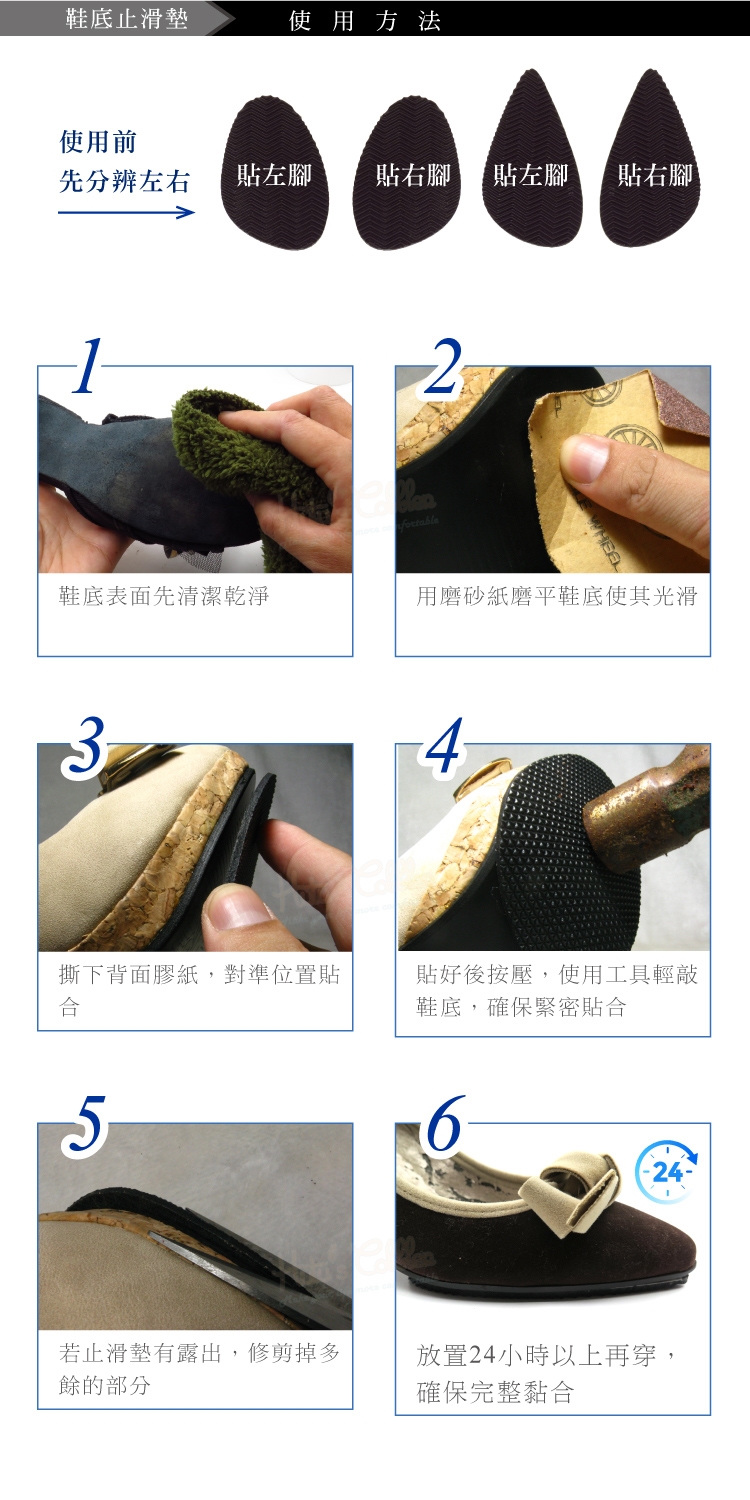 鞋底止滑墊　使用方法

使用前
先分辨左右

貼左腳　貼右腳　貼左腳　貼右腳

1
鞋底表面先清潔乾淨

2
用磨砂紙磨平鞋底使其光滑

3
撕下背面膠紙，對準位置貼合

4
貼好後按壓，使用工具輕敲鞋底，確保緊密貼合

5
若止滑墊有露出，修剪掉多餘的部分

6
24
放置24小時以上再穿，確保完整黏合