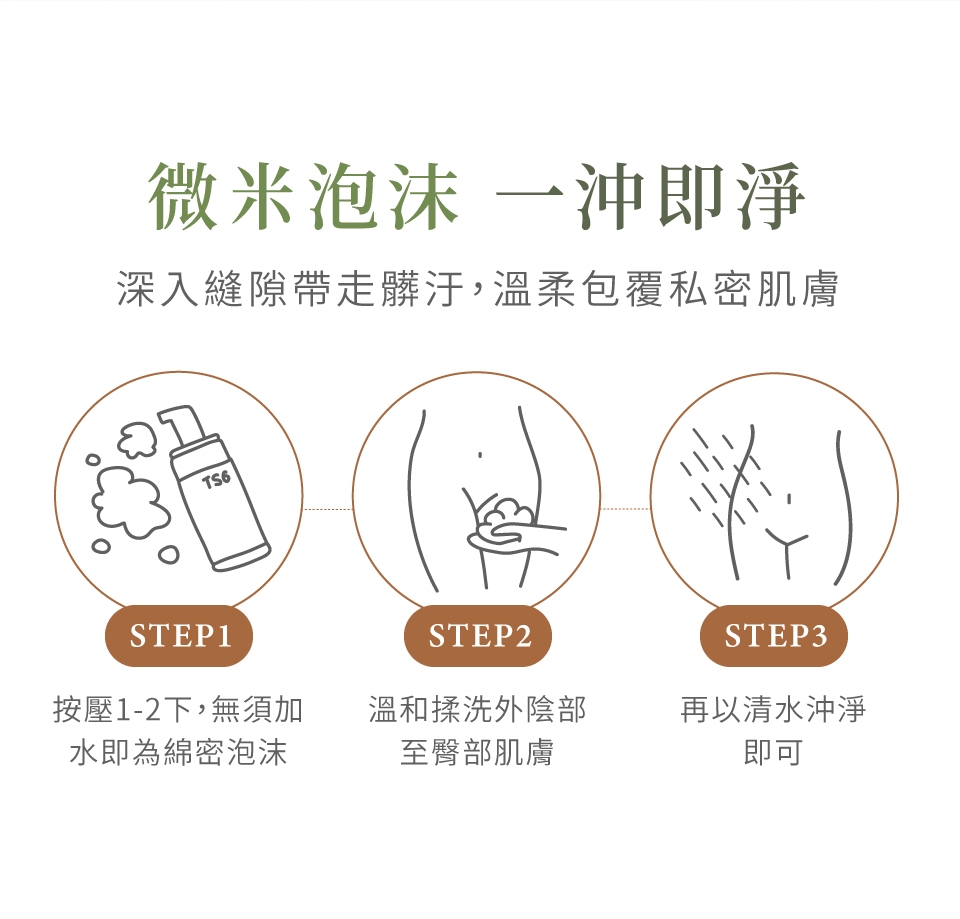 微米泡沫 一沖即淨

深入縫隙帶走髒汙，溫柔包覆私密肌膚

TS6

STEP1

按壓1-2下，無須加水即為綿密泡沫

STEP2

溫和揉洗外陰部至臀部肌膚

STEP3

再以清水沖淨即可