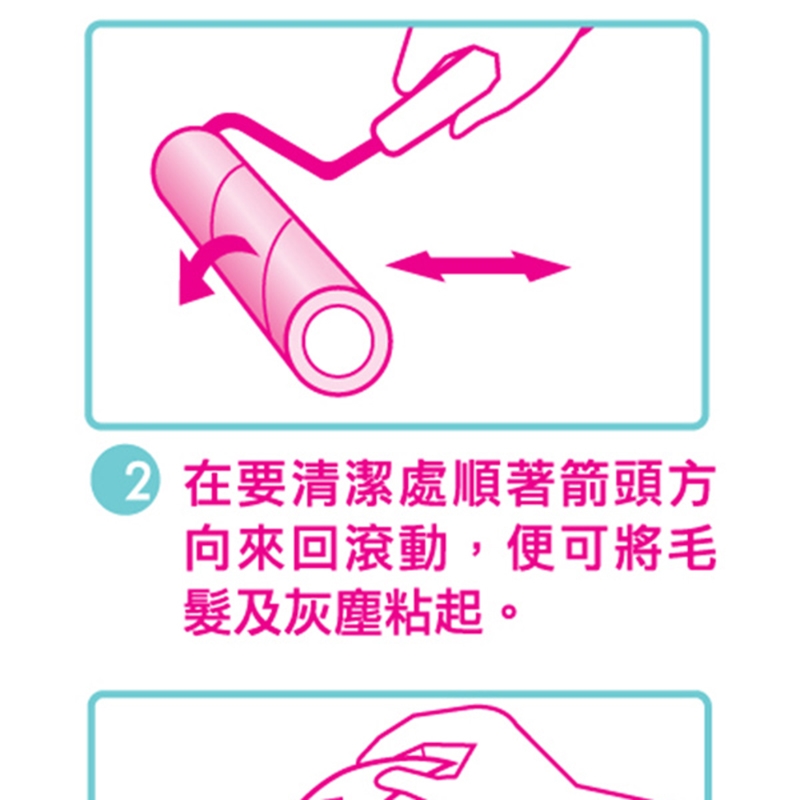 2 在要清潔處順著箭頭方向來回滾動，便可將毛髮及灰塵粘起。