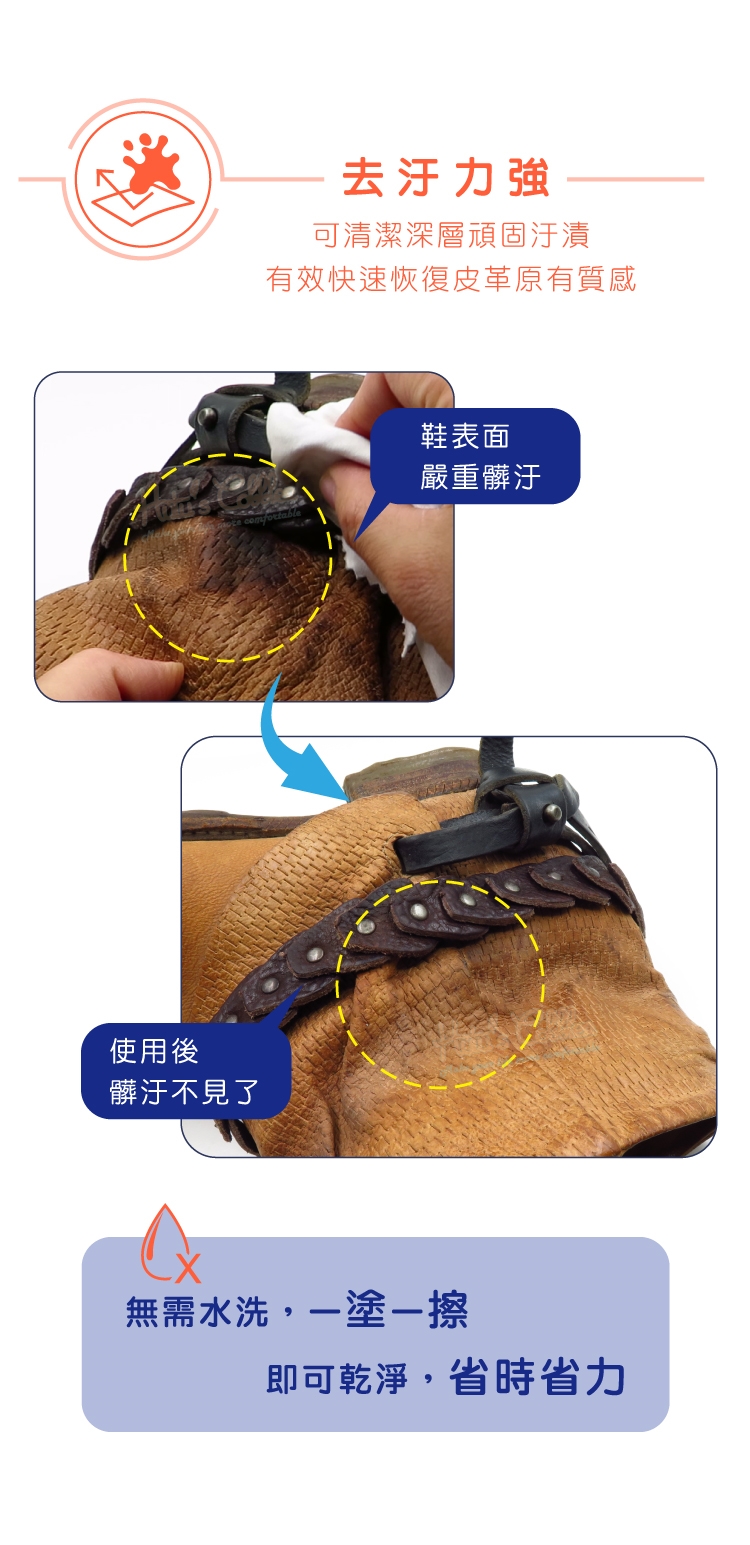 去汙力強
可清潔深層頑固汙漬
有效快速恢復皮革原有質感

鞋表面
嚴重髒汙

使用後
髒汙不見了

無需水洗，一塗一擦
即可乾淨，省時省力